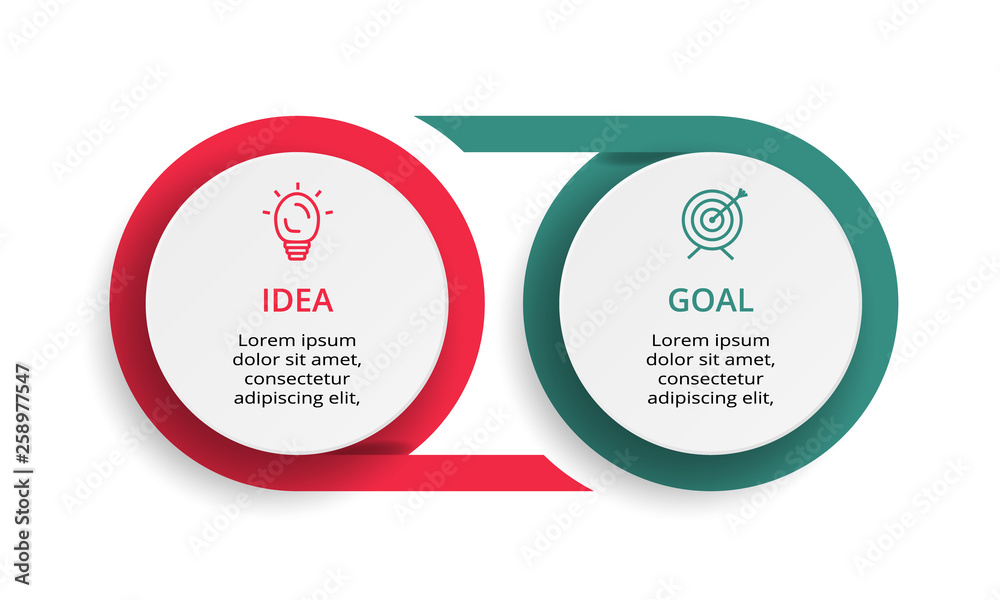 IDEA

Lorem ipsum dolor sit amet, consectetur adipiscing elit,

GOAL

Lorem ipsum dolor sit amet, consectetur adipiscing elit,

Adobe Stock | #258977547