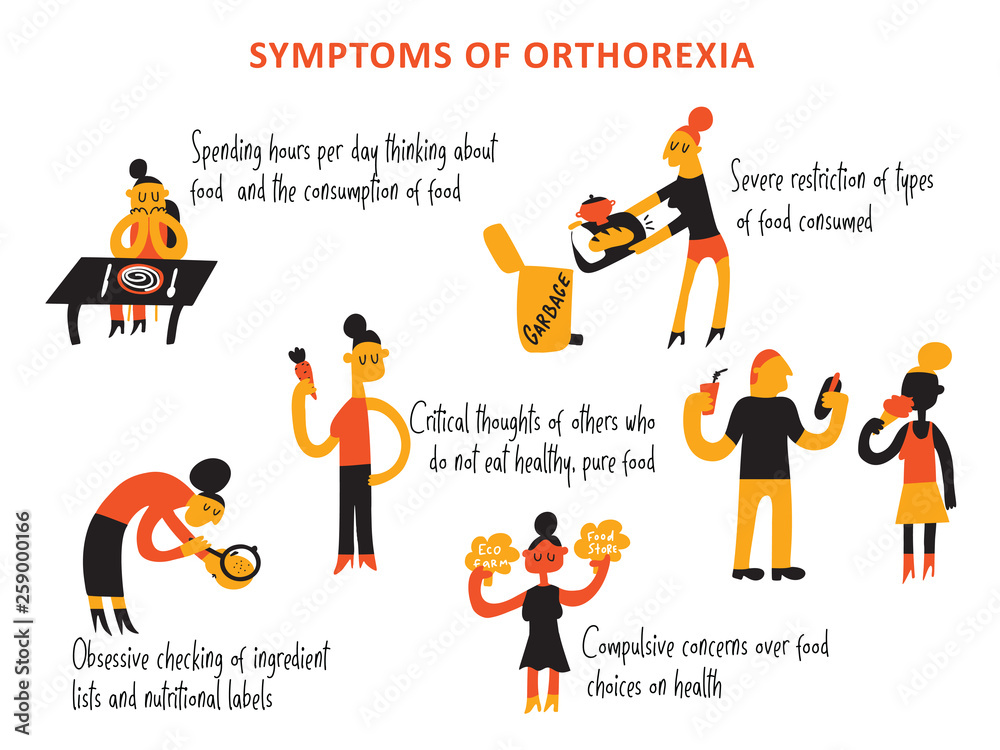 SYMPTOMS OF ORTHOREXIA

Spending hours per day thinking about food and the consumption of food

Severe restriction of types of food consumed

GARBAGE

Critical thoughts of others who do not eat healthy, pure food

Obsessive checking of ingredient lists and nutritional labels

ECO FARM

FOOD STORE

Compulsive concerns over food choices on health

Adobe Stock | #259000166