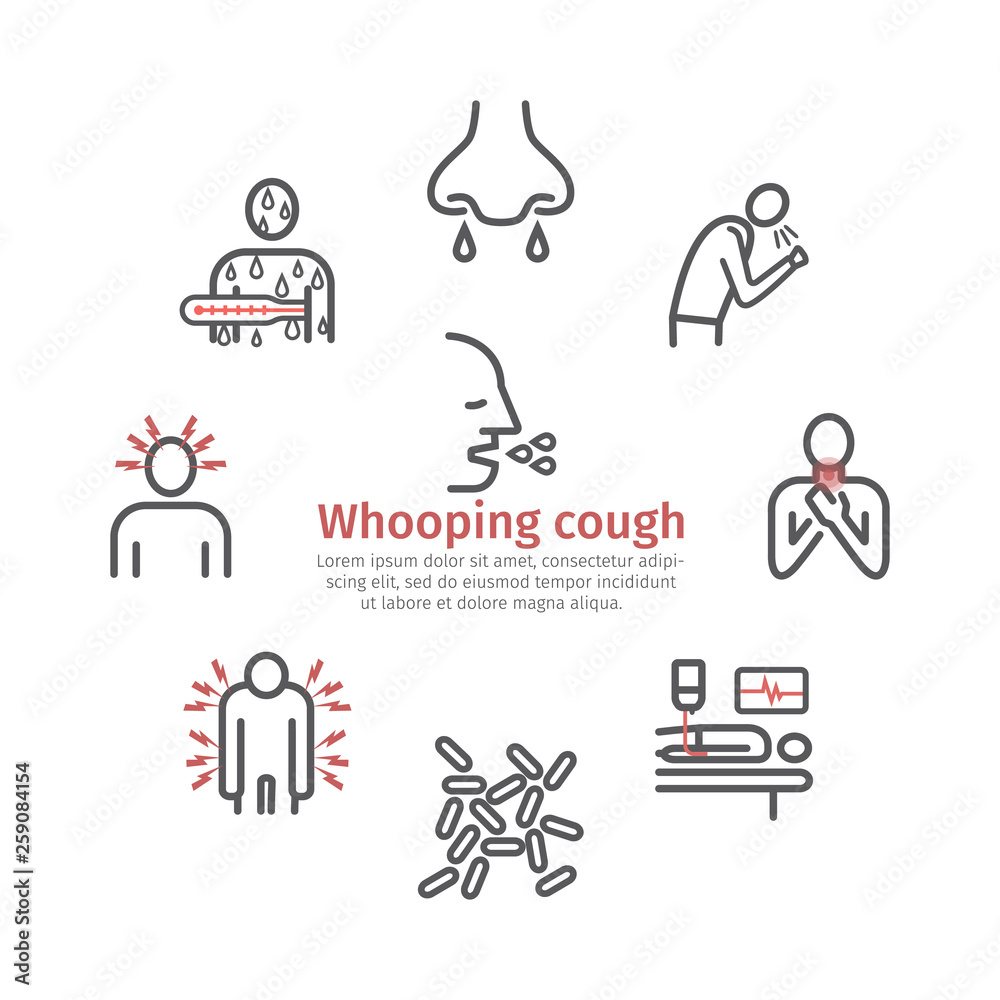 Whooping cough

Lorem ipsum dolor sit amet, consectetur adipiscing elit, sed do eiusmod tempor incididunt ut labore et dolore magna aliqua.

Adobe Stock | #259084154