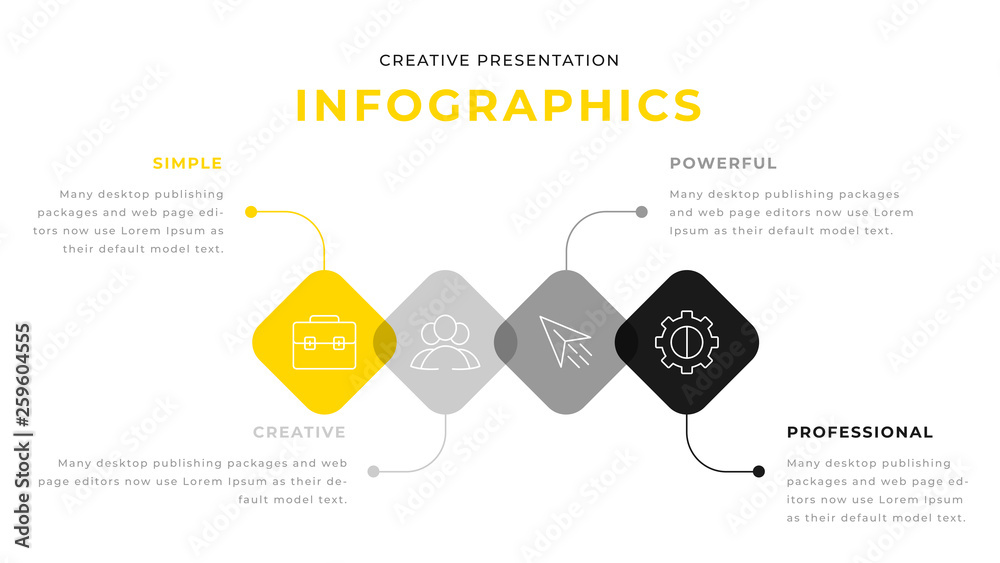 CREATIVE PRESENTATION

INFOGRAPHICS

SIMPLE

Many desktop publishing packages and web page editors now use Lorem Ipsum as their default model text.

POWERFUL

Many desktop publishing packages and web page editors now use Lorem Ipsum as their default model text.

CREATIVE

Many desktop publishing packages and web page editors now use Lorem Ipsum as their default model text.

PROFESSIONAL

Many desktop publishing packages and web page editors now use Lorem Ipsum as their default model text.

Adobe Stock | #259604555