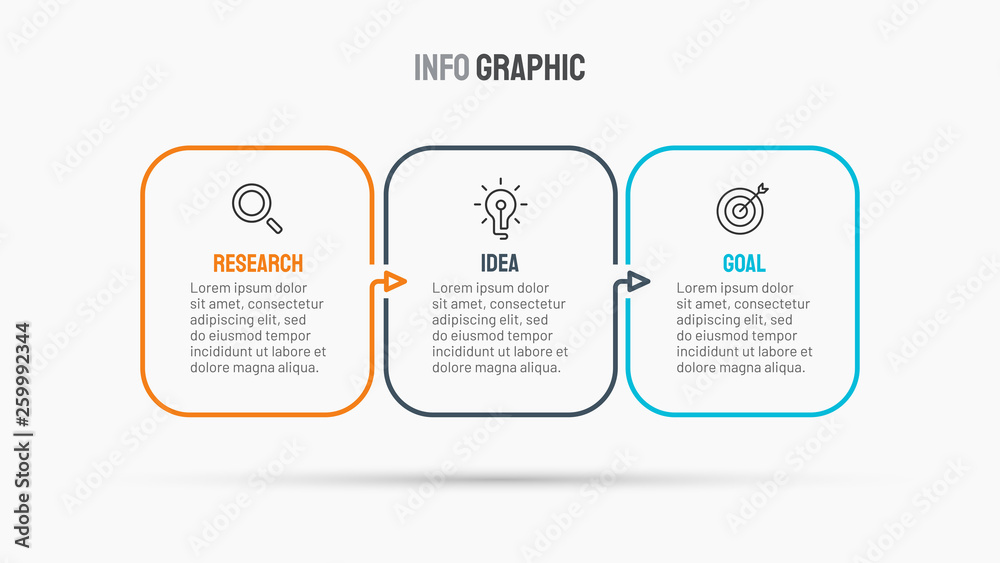 INFO GRAPHIC

RESEARCH
Lorem ipsum dolor sit amet, consectetur adipiscing elit, sed do eiusmod tempor incididunt ut labore et dolore magna aliqua.

IDEA
Lorem ipsum dolor sit amet, consectetur adipiscing elit, sed do eiusmod tempor incididunt ut labore et dolore magna aliqua.

GOAL
Lorem ipsum dolor sit amet, consectetur adipiscing elit, sed do eiusmod tempor incididunt ut labore et dolore magna aliqua.

Adobe Stock | #259992344