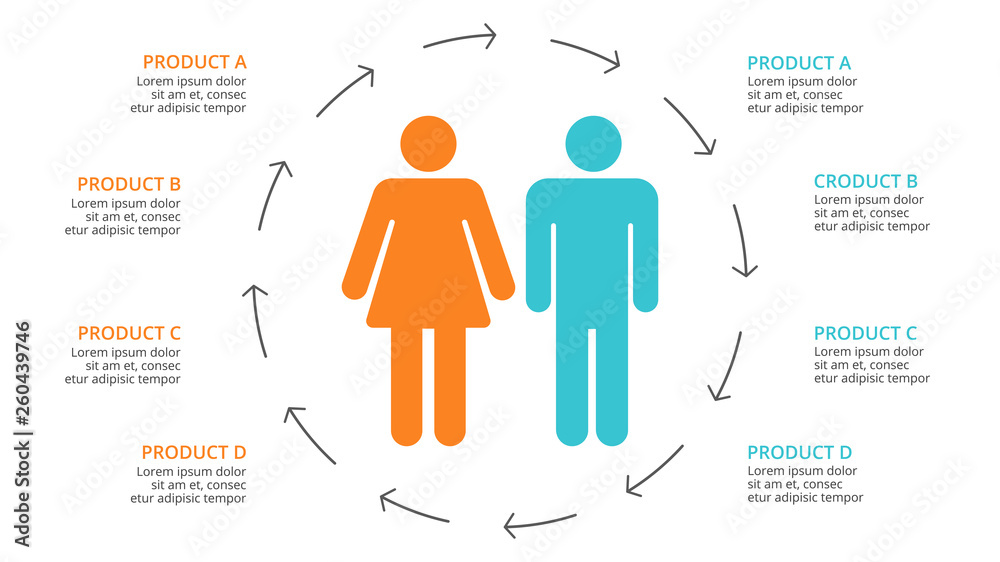 PRODUCT A
Lorem ipsum dolor sit am et, consec etur adipisic tempor

PRODUCT B
Lorem ipsum dolor sit am et, consec etur adipisic tempor

PRODUCT C
Lorem ipsum dolor sit am et, consec etur adipisic tempor

PRODUCT D
Lorem ipsum dolor sit am et, consec etur adipisic tempor

PRODUCT A
Lorem ipsum dolor sit am et, consec etur adipisic tempor

CRODUCT B
Lorem ipsum dolor sit am et, consec etur adipisic tempor

PRODUCT C
Lorem ipsum dolor sit am et, consec etur adipisic tempor

PRODUCT D
Lorem ipsum dolor sit am et, consec etur adipisic tempor

Adobe Stock | #260439746