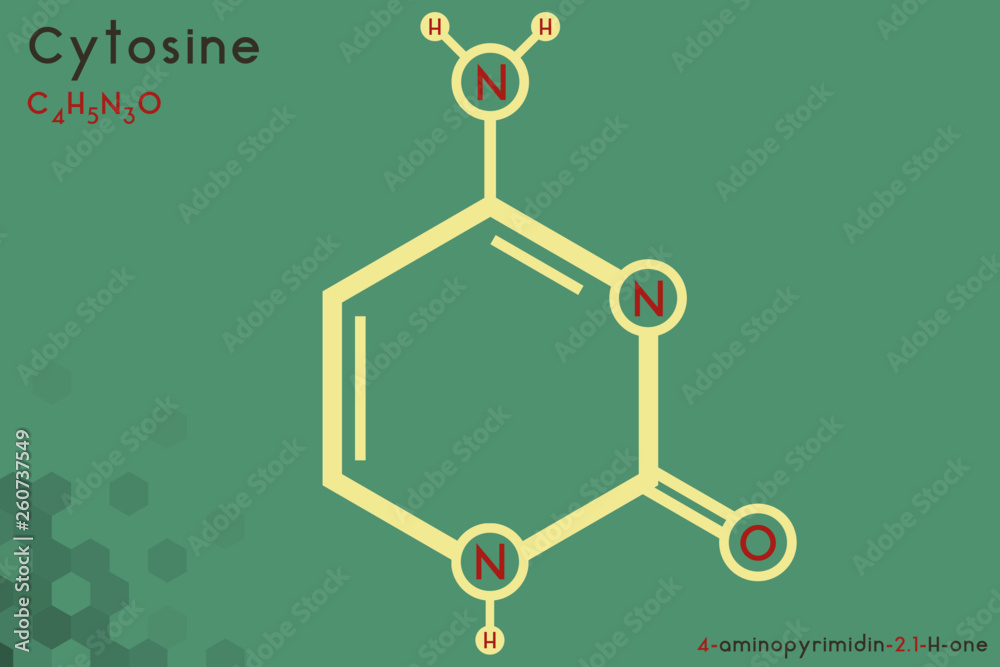 Cytosine
$C_4H_5N_3O$

H H
N
N
N O
H

4-aminopyrimidin-2.1-H-one

Adobe Stock | #260737549