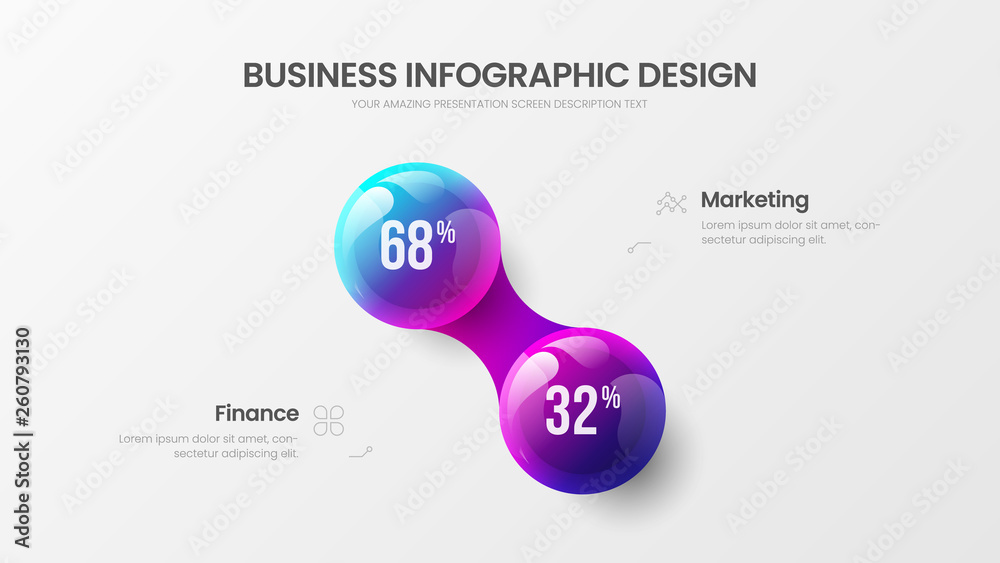 BUSINESS INFOGRAPHIC DESIGN
YOUR AMAZING PRESENTATION SCREEN DESCRIPTION TEXT

68%

Marketing
Lorem ipsum dolor sit amet, consectetur adipiscing elit.

32%

Finance
Lorem ipsum dolor sit amet, consectetur adipiscing elit.

Adobe Stock | #260793130