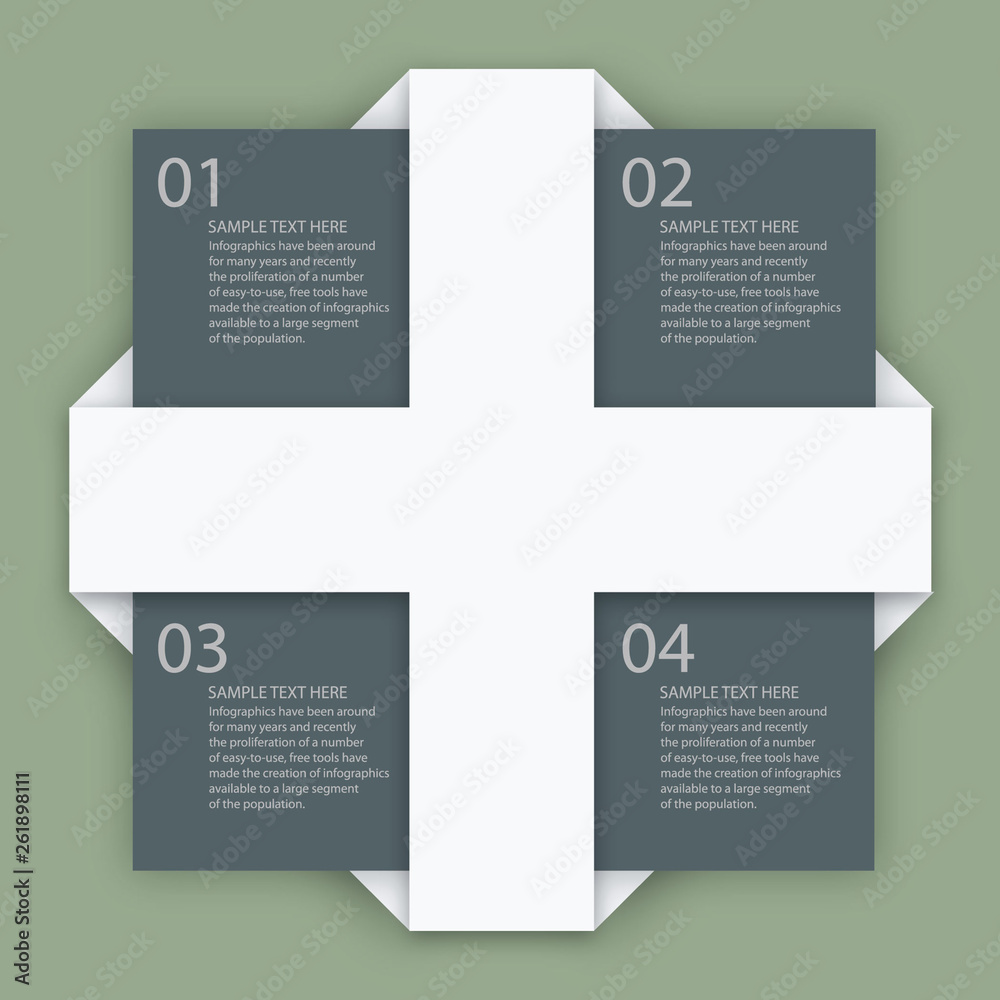 01
SAMPLE TEXT HERE
Infographics have been around for many years and recently the proliferation of a number of easy-to-use, free tools have made the creation of infographics available to a large segment of the population.

02
SAMPLE TEXT HERE
Infographics have been around for many years and recently the proliferation of a number of easy-to-use, free tools have made the creation of infographics available to a large segment of the population.

03
SAMPLE TEXT HERE
Infographics have been around for many years and recently the proliferation of a number of easy-to-use, free tools have made the creation of infographics available to a large segment of the population.

04
SAMPLE TEXT HERE
Infographics have been around for many years and recently the proliferation of a number of easy-to-use, free tools have made the creation of infographics available to a large segment of the population.

Adobe Stock | #261898111