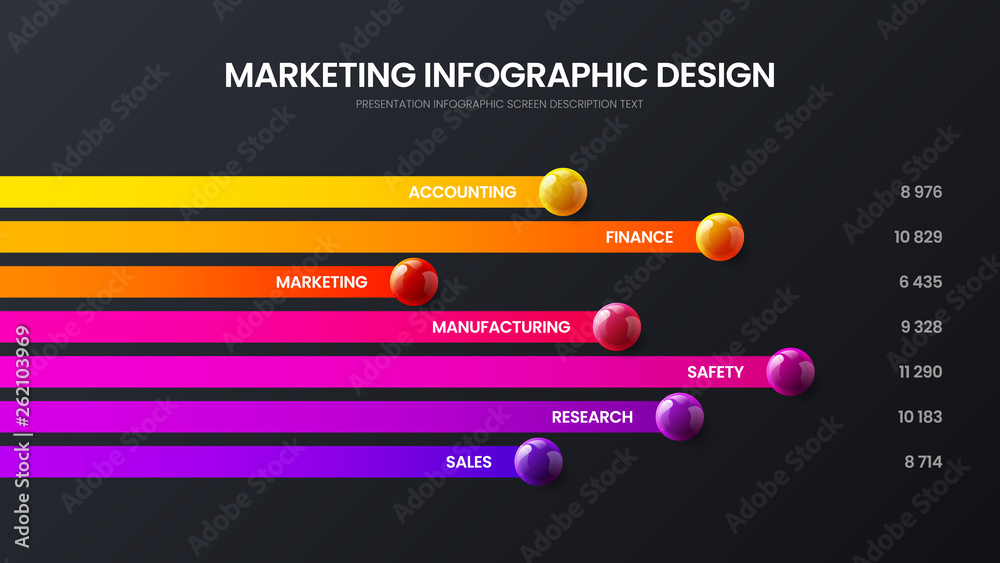 MARKETING INFOGRAPHIC DESIGN
PRESENTATION INFOGRAPHIC SCREEN DESCRIPTION TEXT

ACCOUNTING 8 976
FINANCE 10 829
MARKETING 6 435
MANUFACTURING 9 328
SAFETY 11 290
RESEARCH 10 183
SALES 8 714

Adobe Stock | #262103969