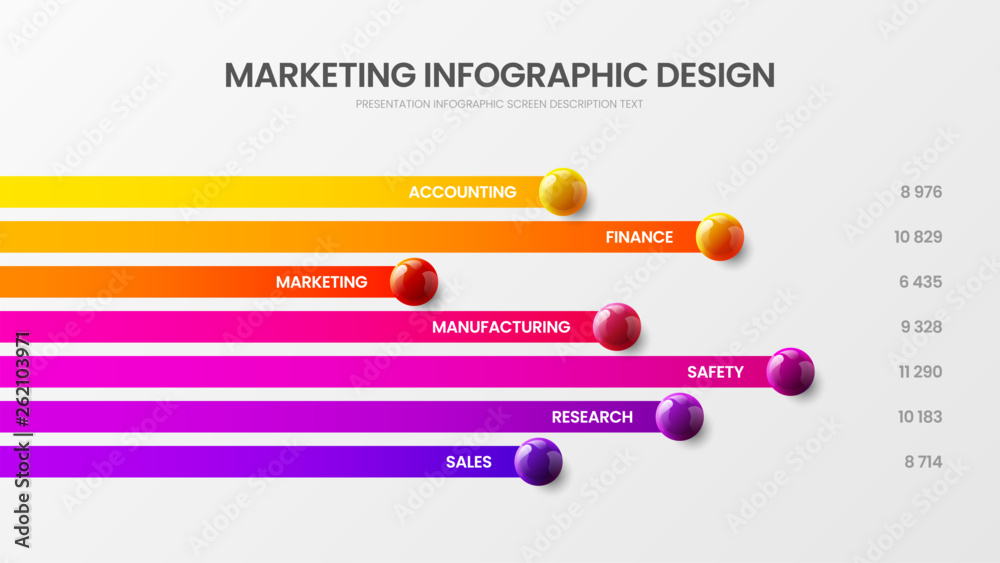 MARKETING INFOGRAPHIC DESIGN
PRESENTATION INFOGRAPHIC SCREEN DESCRIPTION TEXT

ACCOUNTING 8 976
FINANCE 10 829
MARKETING 6 435
MANUFACTURING 9 328
SAFETY 11 290
RESEARCH 10 183
SALES 8 714

Adobe Stock | #262103971