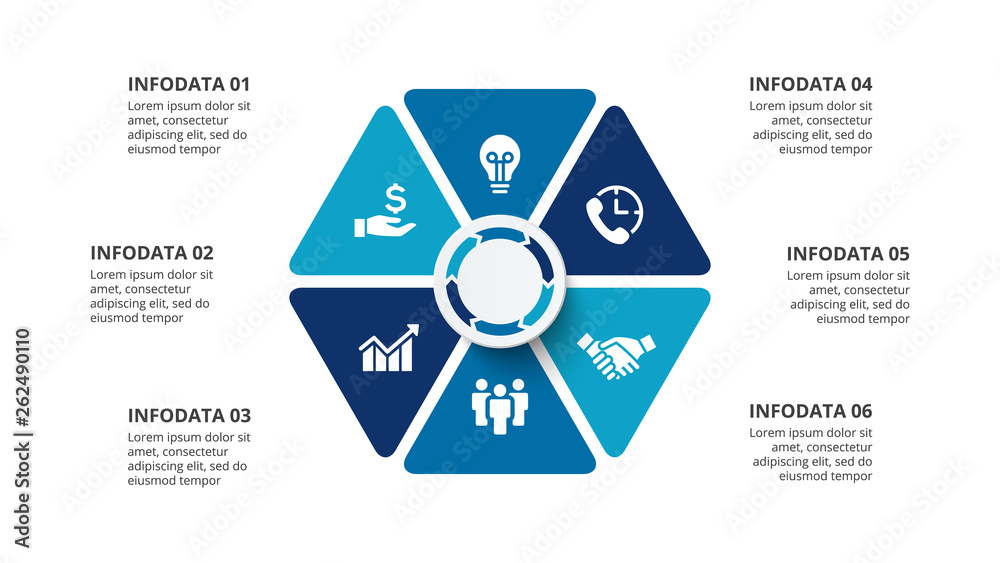 INFODATA 01
Lorem ipsum dolor sit amet, consectetur adipiscing elit, sed do eiusmod tempor

INFODATA 02
Lorem ipsum dolor sit amet, consectetur adipiscing elit, sed do eiusmod tempor

INFODATA 03
Lorem ipsum dolor sit amet, consectetur adipiscing elit, sed do eiusmod tempor

INFODATA 04
Lorem ipsum dolor sit amet, consectetur adipiscing elit, sed do eiusmod tempor

INFODATA 05
Lorem ipsum dolor sit amet, consectetur adipiscing elit, sed do eiusmod tempor

INFODATA 06
Lorem ipsum dolor sit amet, consectetur adipiscing elit, sed do eiusmod tempor

Adobe Stock | #262490110