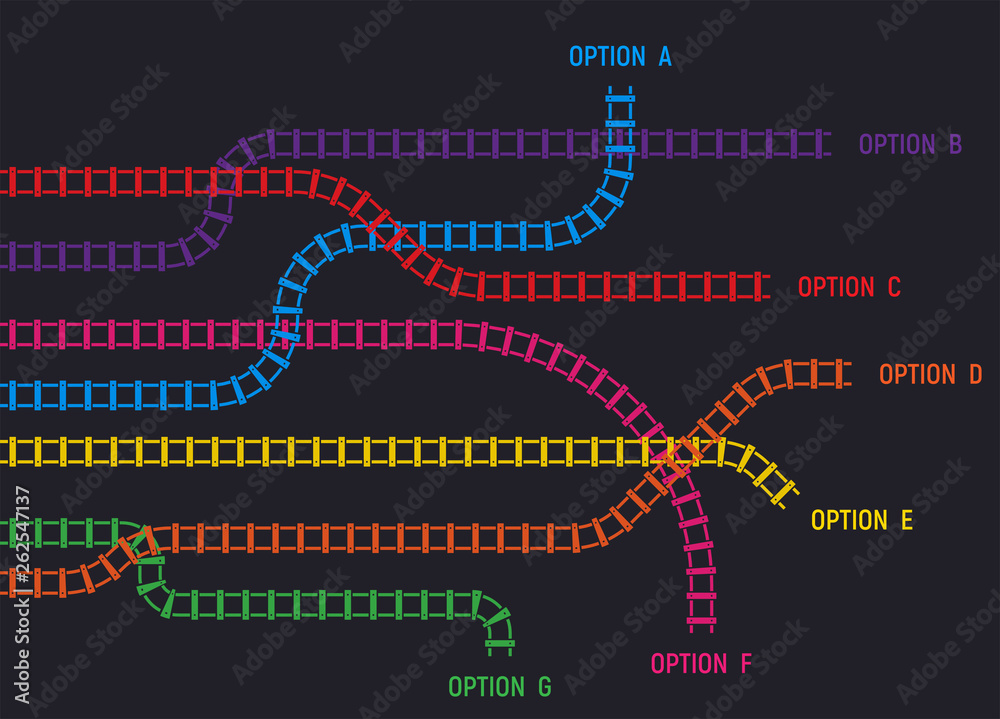 OPTION A
OPTION B
OPTION C
OPTION D
OPTION E
OPTION F
OPTION G
Adobe Stock
#262547137