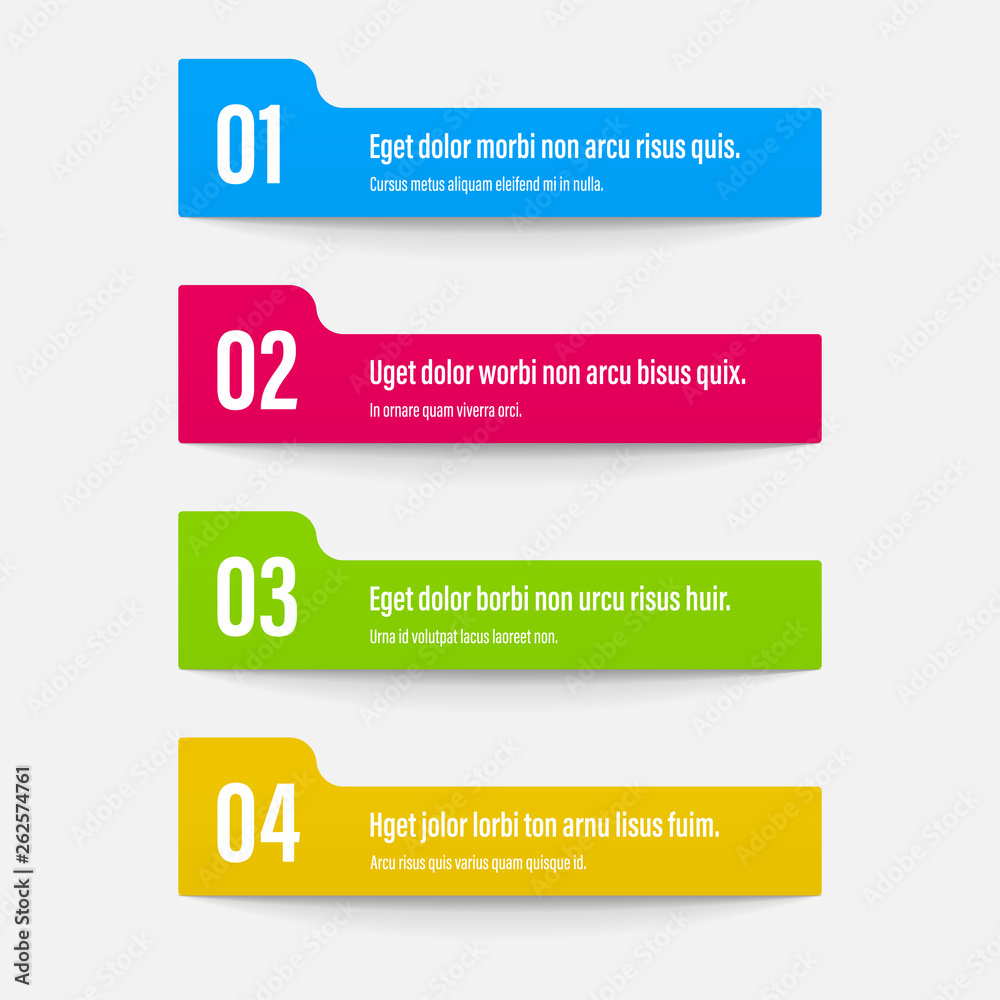 01
Eget dolor morbi non arcu risus quis.
Cursus metus aliquam eleifend mi in nulla.

02
Uget dolor worbi non arcu bisus quix.
In ornare quam viverra orci.

03
Eget dolor borbi non urcu risus huir.
Urna id volutpat lacus laoreet non.

04
Hget jolor lorbi ton arnu lisus fuim.
Arcu risus quis varius quam quisque id.

Adobe Stock | #262574761