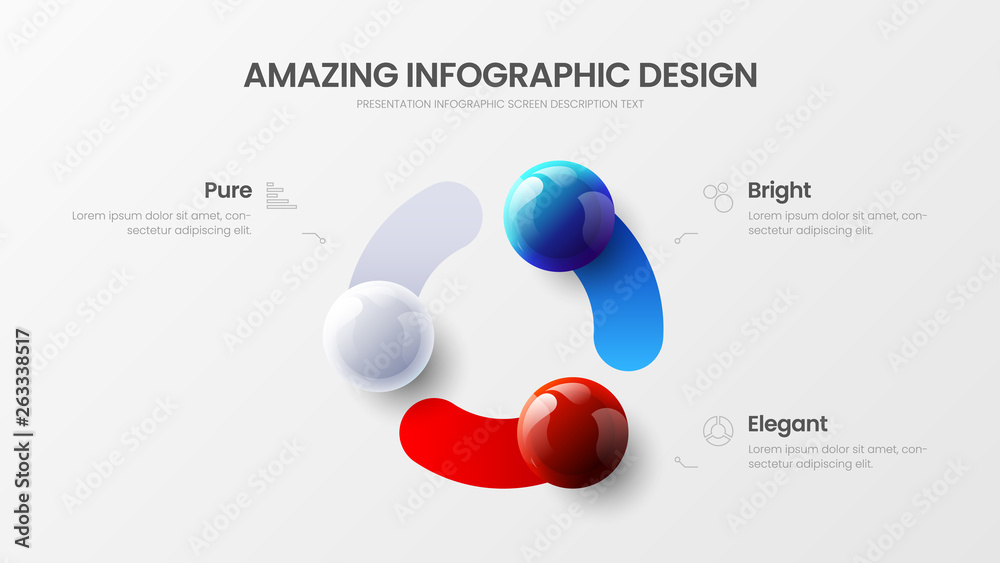 AMAZING INFOGRAPHIC DESIGN
PRESENTATION INFOGRAPHIC SCREEN DESCRIPTION TEXT

Pure
Lorem ipsum dolor sit amet, consectetur adipiscing elit.

Bright
Lorem ipsum dolor sit amet, consectetur adipiscing elit.

Elegant
Lorem ipsum dolor sit amet, consectetur adipiscing elit.

Adobe Stock | #263338517