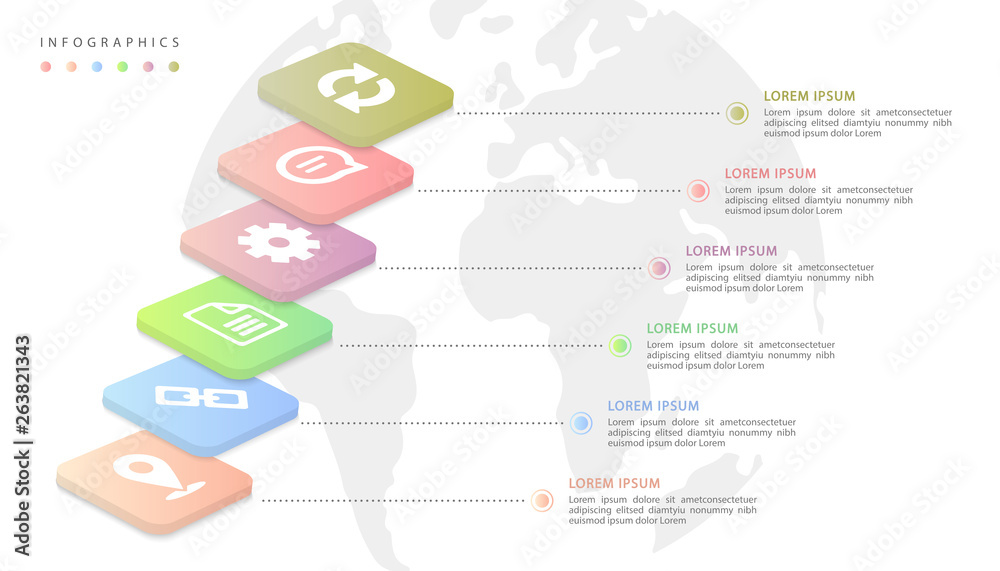 INFOGRAPHICS

LOREM IPSUM
Lorem ipsum dolore sit ametconsectetuer adipiscing elitsed diamtyiu nonummy nibh euismod ipsum dolor Lorem

LOREM IPSUM
Lorem ipsum dolore sit ametconsectetuer adipiscing elitsed diamtyiu nonummy nibh euismod ipsum dolor Lorem

LOREM IPSUM
Lorem ipsum dolore sit ametconsectetuer adipiscing elitsed diamtyiu nonummy nibh euismod ipsum dolor Lorem

LOREM IPSUM
Lorem ipsum dolore sit ametconsectetuer adipiscing elitsed diamtyiu nonummy nibh euismod ipsum dolor Lorem

LOREM IPSUM
Lorem ipsum dolore sit ametconsectetuer adipiscing elitsed diamtyiu nonummy nibh euismod ipsum dolor Lorem

LOREM IPSUM
Lorem ipsum dolore sit ametconsectetuer adipiscing elitsed diamtyiu nonummy nibh euismod ipsum dolor Lorem

Adobe Stock | #263821343