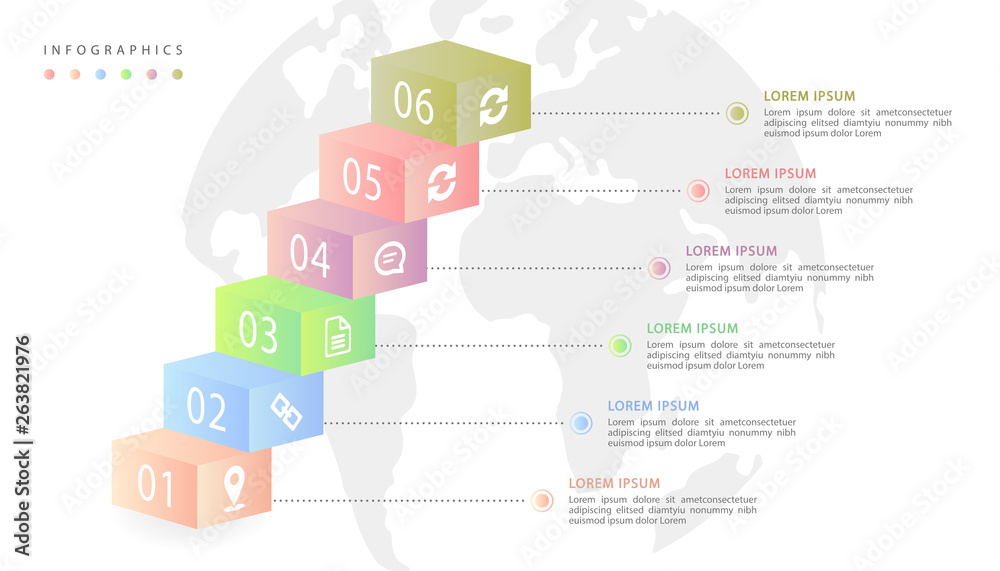 INFOGRAPHICS

06

LOREM IPSUM
Lorem ipsum dolore sit ametconsectetuer adipiscing elitsed diamtyiu nonummy nibh euismod ipsum dolor Lorem

05

LOREM IPSUM
Lorem ipsum dolore sit ametconsectetuer adipiscing elitsed diamtyiu nonummy nibh euismod ipsum dolor Lorem

04

LOREM IPSUM
Lorem ipsum dolore sit ametconsectetuer adipiscing elitsed diamtyiu nonummy nibh euismod ipsum dolor Lorem

03

LOREM IPSUM
Lorem ipsum dolore sit ametconsectetuer adipiscing elitsed diamtyiu nonummy nibh euismod ipsum dolor Lorem

02

LOREM IPSUM
Lorem ipsum dolore sit ametconsectetuer adipiscing elitsed diamtyiu nonummy nibh euismod ipsum dolor Lorem

01

LOREM IPSUM
Lorem ipsum dolore sit ametconsectetuer adipiscing elitsed diamtyiu nonummy nibh euismod ipsum dolor Lorem

Adobe Stock | #263821976