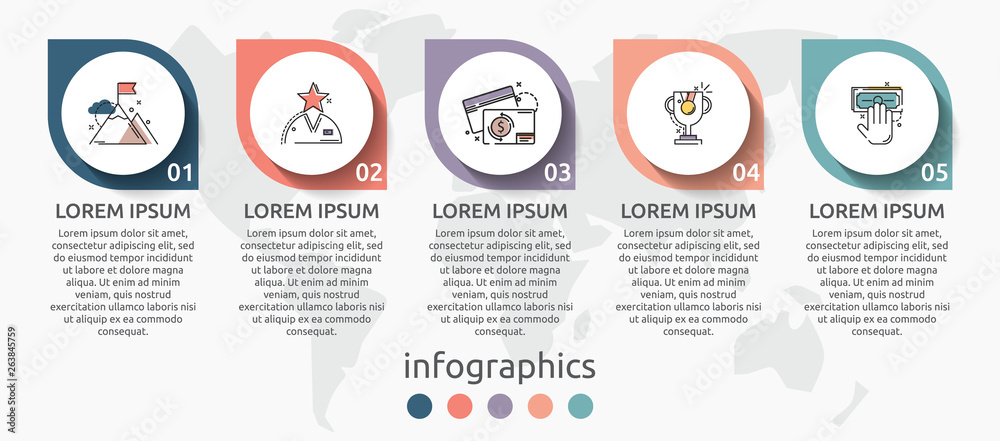 01

LOREM IPSUM

Lorem ipsum dolor sit amet, consectetur adipiscing elit, sed do eiusmod tempor incididunt ut labore et dolore magna aliqua. Ut enim ad minim veniam, quis nostrud exercitation ullamco laboris nisi ut aliquip ex ea commodo consequat.

02

LOREM IPSUM

Lorem ipsum dolor sit amet, consectetur adipiscing elit, sed do eiusmod tempor incididunt ut labore et dolore magna aliqua. Ut enim ad minim veniam, quis nostrud exercitation ullamco laboris nisi ut aliquip ex ea commodo consequat.

03

LOREM IPSUM

Lorem ipsum dolor sit amet, consectetur adipiscing elit, sed do eiusmod tempor incididunt ut labore et dolore magna aliqua. Ut enim ad minim veniam, quis nostrud exercitation ullamco laboris nisi ut aliquip ex ea commodo consequat.

04

LOREM IPSUM

Lorem ipsum dolor sit amet, consectetur adipiscing elit, sed do eiusmod tempor incididunt ut labore et dolore magna aliqua. Ut enim ad minim veniam, quis nostrud exercitation ullamco laboris nisi ut aliquip ex ea commodo consequat.

05

LOREM IPSUM

Lorem ipsum dolor sit amet, consectetur adipiscing elit, sed do eiusmod tempor incididunt ut labore et dolore magna aliqua. Ut enim ad minim veniam, quis nostrud exercitation ullamco laboris nisi ut aliquip ex ea commodo consequat.

infographics

263845759