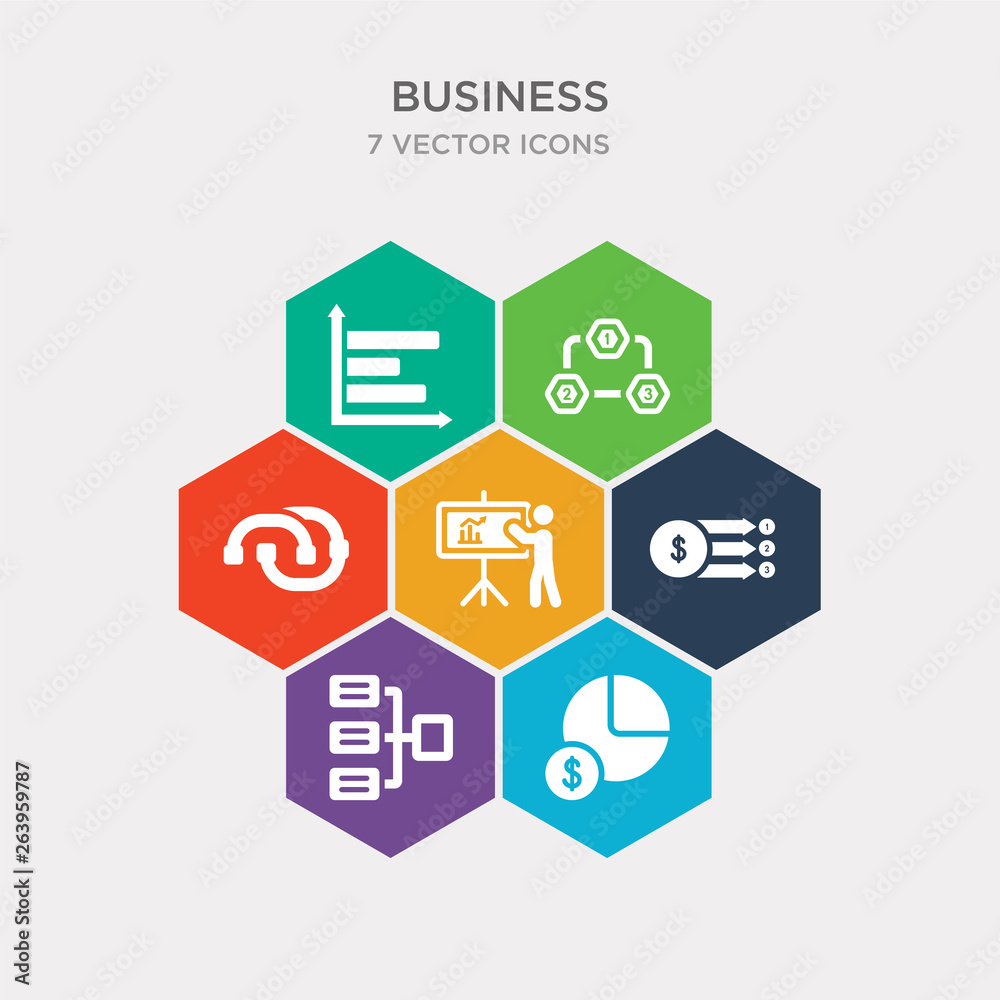 BUSINESS
7 VECTOR ICONS

1
2
3

$
1
2
3

$

Adobe Stock | #263959787