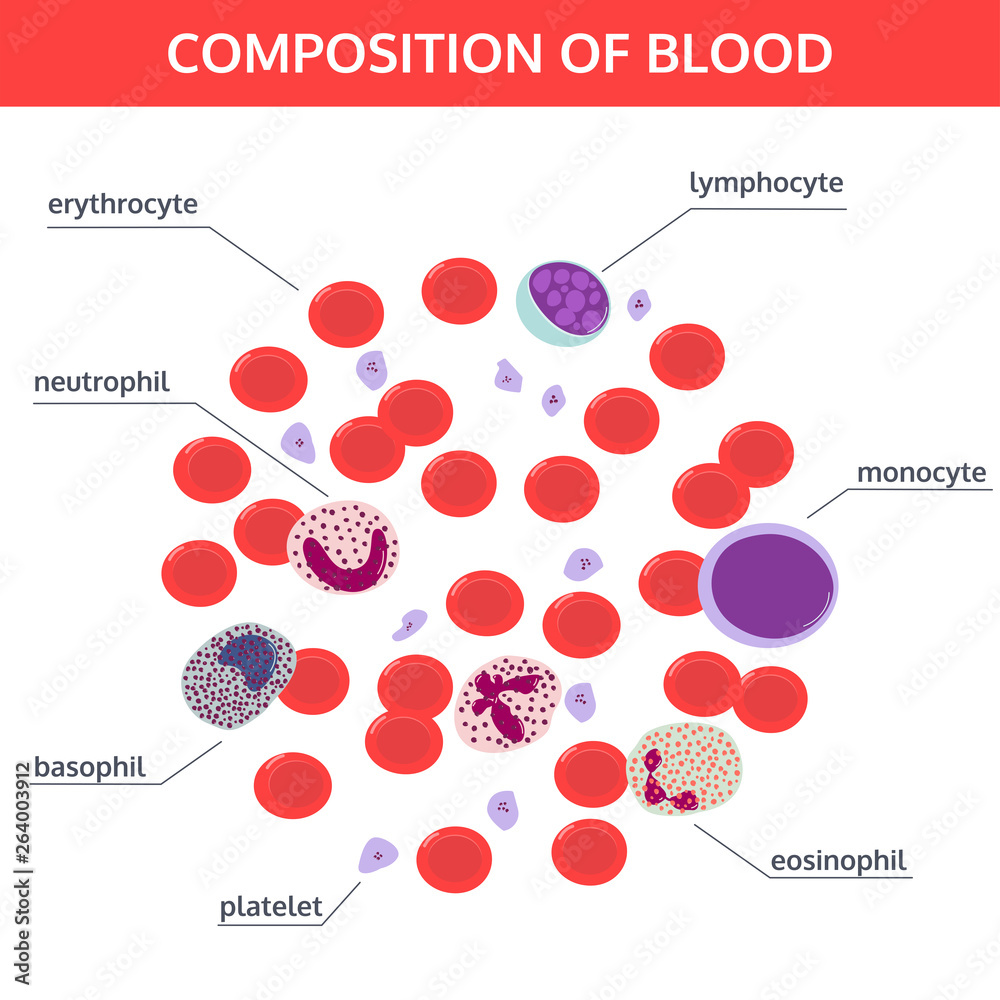 COMPOSITION OF BLOOD

erythrocyte

lymphocyte

neutrophil

monocyte

basophil

eosinophil

platelet

Adobe Stock | #264003912