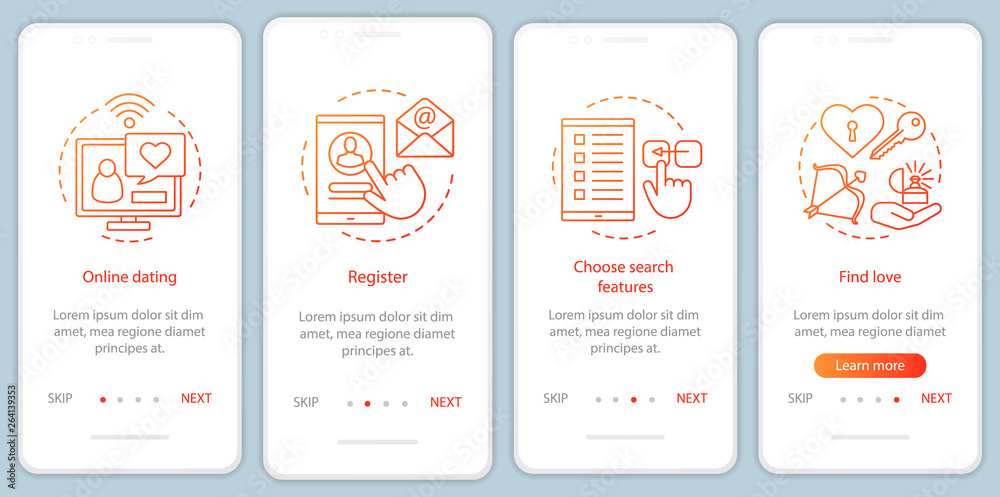 Online dating

Lorem ipsum dolor sit dim amet, mea regione diamet principes at.

SKIP NEXT

Register

Lorem ipsum dolor sit dim amet, mea regione diamet principes at.

SKIP NEXT

Choose search features

Lorem ipsum dolor sit dim amet, mea regione diamet principes at.

SKIP NEXT

Find love

Lorem ipsum dolor sit dim amet, mea regione diamet

Learn more

SKIP NEXT

264139353