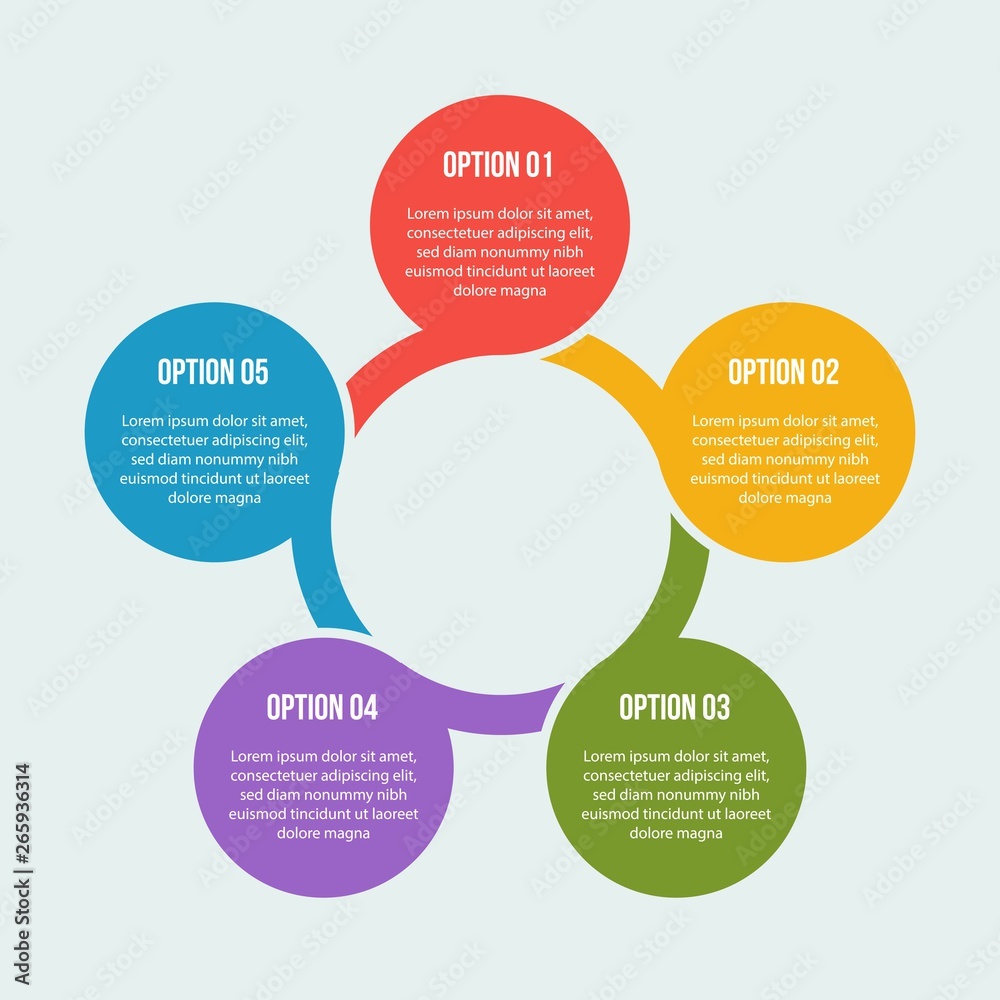 OPTION 01
Lorem ipsum dolor sit amet, consectetuer adipiscing elit, sed diam nonummy nibh euismod tincidunt ut laoreet dolore magna

OPTION 02
Lorem ipsum dolor sit amet, consectetuer adipiscing elit, sed diam nonummy nibh euismod tincidunt ut laoreet dolore magna

OPTION 03
Lorem ipsum dolor sit amet, consectetuer adipiscing elit, sed diam nonummy nibh euismod tincidunt ut laoreet dolore magna

OPTION 04
Lorem ipsum dolor sit amet, consectetuer adipiscing elit, sed diam nonummy nibh euismod tincidunt ut laoreet dolore magna

OPTION 05
Lorem ipsum dolor sit amet, consectetuer adipiscing elit, sed diam nonummy nibh euismod tincidunt ut laoreet dolore magna

Adobe Stock | #265936314