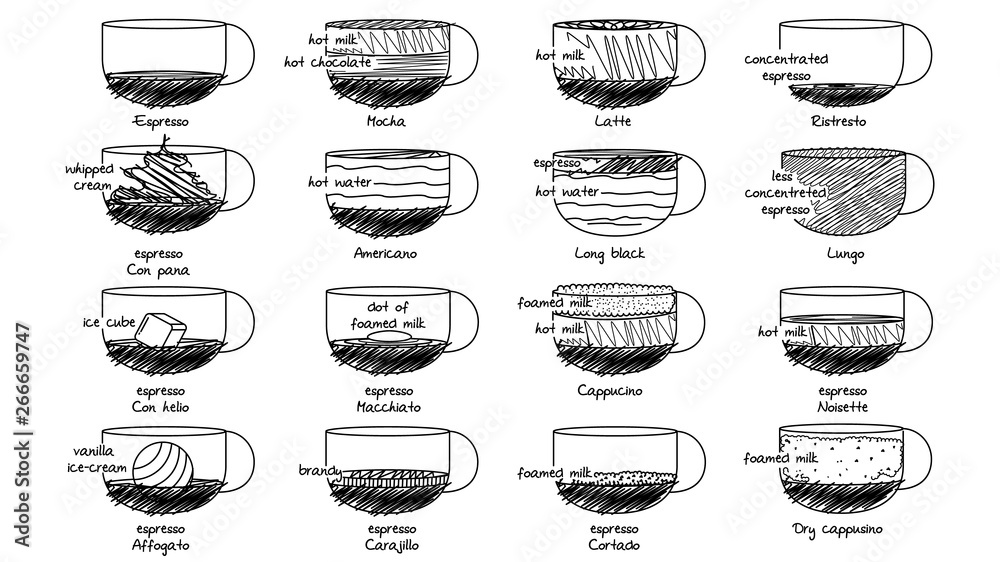 Espresso

hot milk
hot chocolate
Mocha

hot milk
Latte

concentrated espresso
Ristresto

whipped cream
espresso
Con pana

hot water
Americano

espresso
hot water
Long black

less concentreted espresso
Lungo

ice cube
espresso
Con helio

dot of foamed milk
espresso
Macchiato

foamed milk
hot milk
Cappucino

hot milk
espresso
Noisette

vanilla ice-cream
espresso
Affogato

brandy
espresso
Carajillo

foamed milk
espresso
Cortado

foamed milk
Dry cappusino

Adobe Stock | #266659747