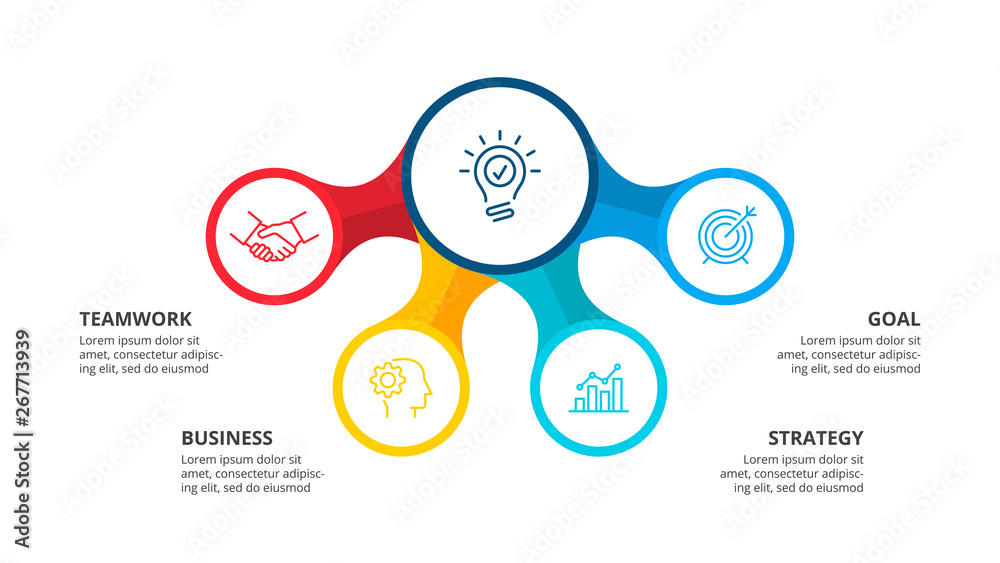 TEAMWORK
Lorem ipsum dolor sit amet, consectetur adipiscing elit, sed do eiusmod

BUSINESS
Lorem ipsum dolor sit amet, consectetur adipiscing elit, sed do eiusmod

GOAL
Lorem ipsum dolor sit amet, consectetur adipiscing elit, sed do eiusmod

STRATEGY
Lorem ipsum dolor sit amet, consectetur adipiscing elit, sed do eiusmod

Adobe Stock | #267713939