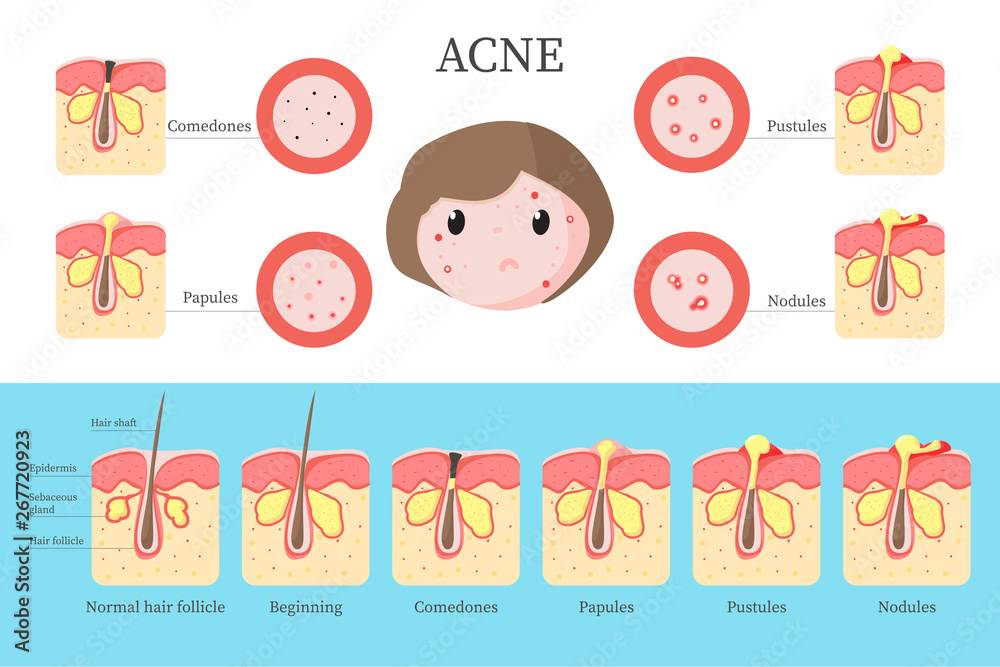 ACNE

Comedones

Papules

Pustules

Nodules

Hair shaft

Epidermis

Sebaceous gland

Hair follicle

Normal hair follicle

Beginning

Comedones

Papules

Pustules

Nodules

Adobe Stock | #267720923