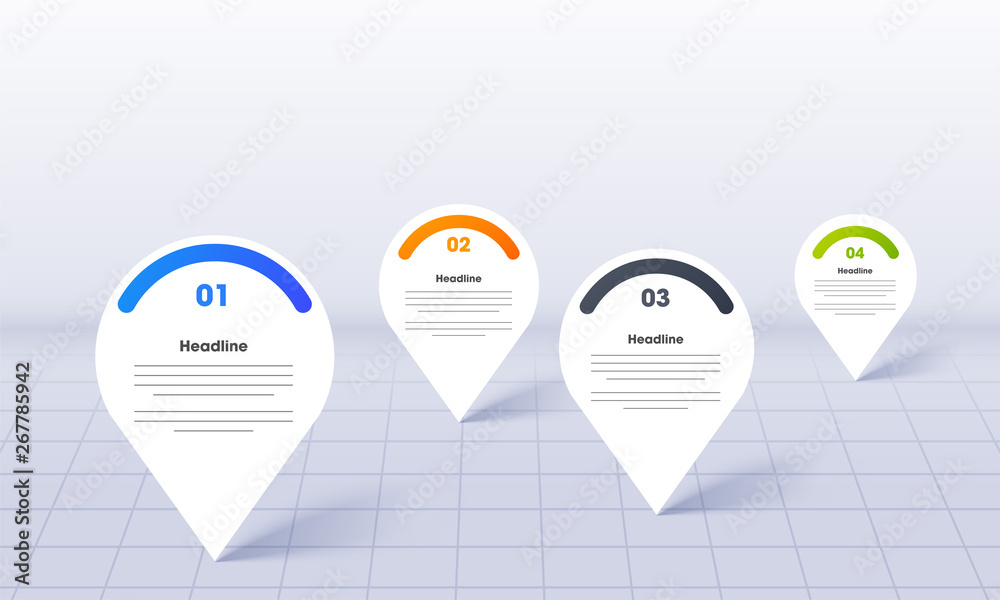 01
Headline

02
Headline

03
Headline

04
Headline

Adobe Stock | #267785942