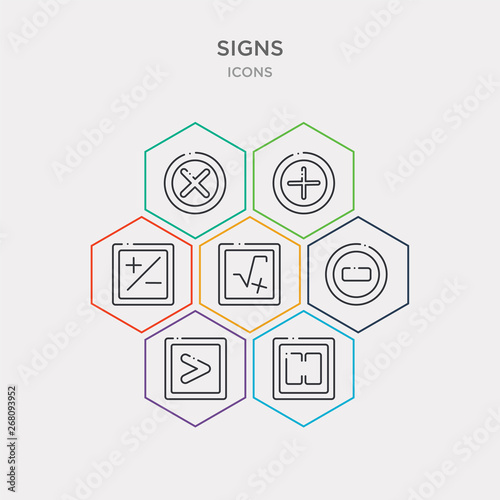 SIGNS
ICONS

Adobe Stock

Adobe Stock | #268093952