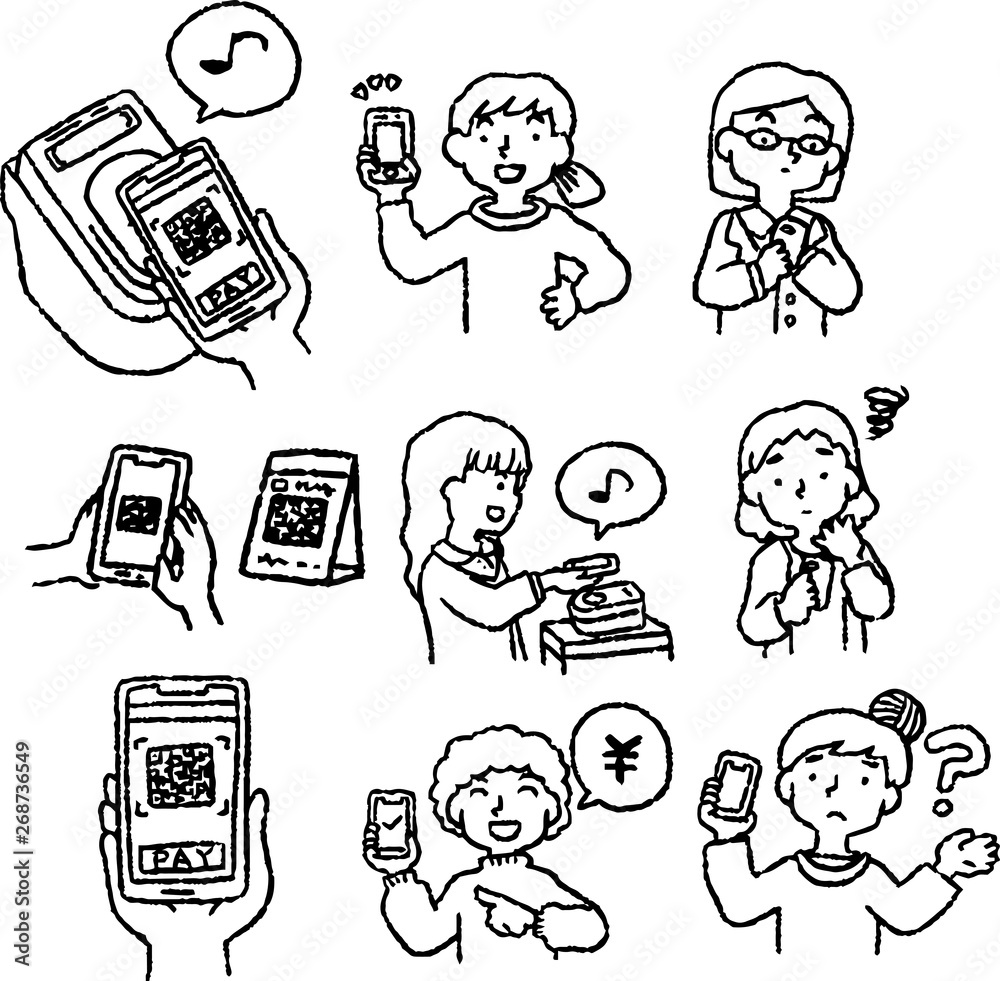 PAY

PAY

¥

?

Adobe Stock | #268736549