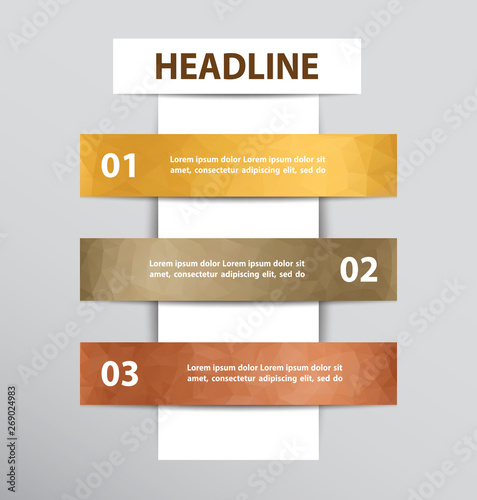 HEADLINE

01 Lorem ipsum dolor Lorem ipsum dolor sit amet, consectetur adipiscing elit, sed do

Lorem ipsum dolor Lorem ipsum dolor sit amet, consectetur adipiscing elit, sed do 02

03 Lorem ipsum dolor Lorem ipsum dolor sit amet, consectetur adipiscing elit, sed do

Adobe Stock

Adobe Stock | #269024983