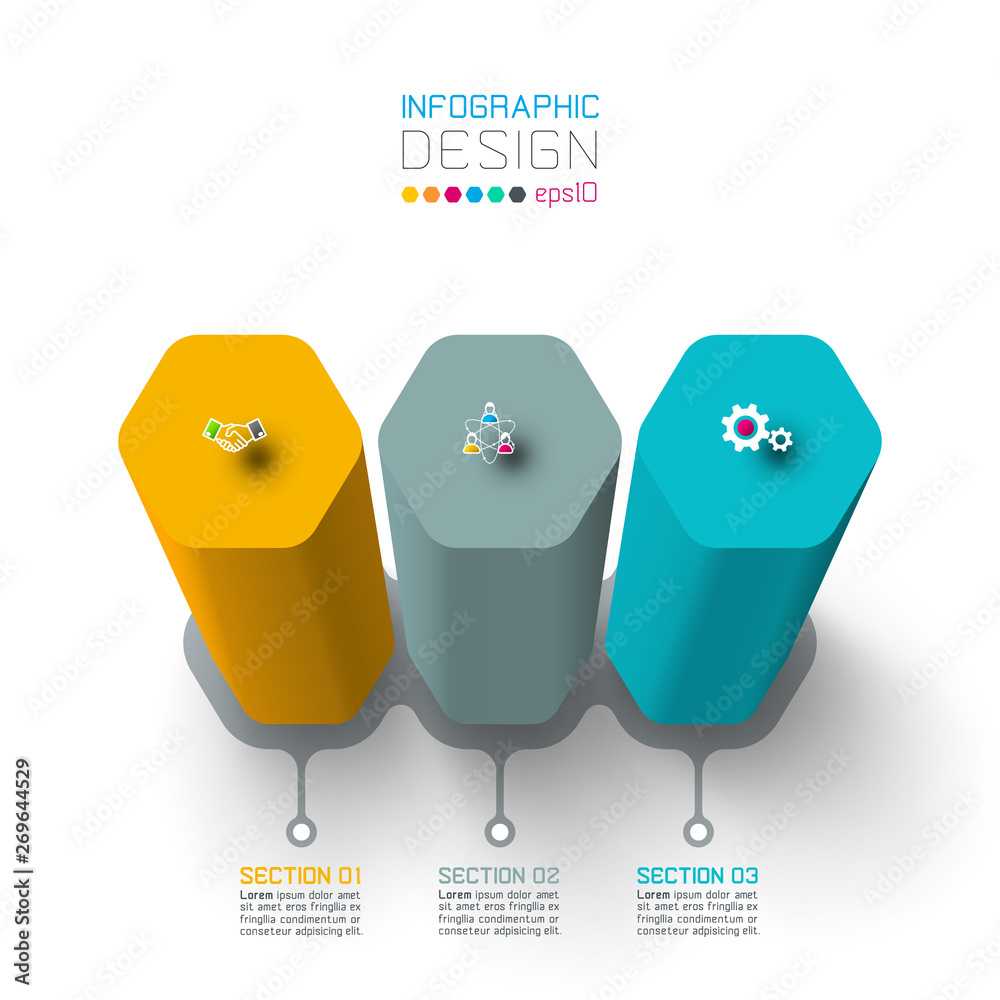 INFOGRAPHIC
DESIGN
eps10

SECTION 01
Lorem ipsum dolor amet sit amet eros fringllia ex fringllia condimentum or conseteur adpisicing elit.

SECTION 02
Lorem ipsum dolor amet sit amet eros fringllia ex fringllia condimentum or conseteur adpisicing elit.

SECTION 03
Lorem ipsum dolor amet sit amet eros fringllia ex fringllia condimentum or conseteur adpisicing elit.

Adobe Stock | #269644529