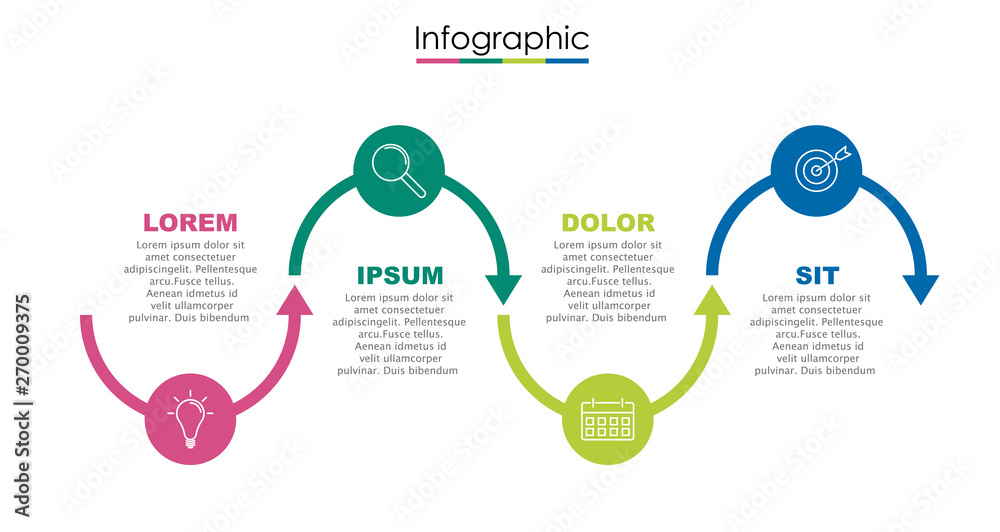 Infographic

LOREM
Lorem ipsum dolor sit amet consectetuer adipiscingelit. Pellentesque arcu.Fusce tellus. Aenean idmetus id velit ullamcorper pulvinar. Duis bibendum

IPSUM
Lorem ipsum dolor sit amet consectetuer adipiscingelit. Pellentesque arcu.Fusce tellus. Aenean idmetus id velit ullamcorper pulvinar. Duis bibendum

DOLOR
Lorem ipsum dolor sit amet consectetuer adipiscingelit. Pellentesque arcu.Fusce tellus. Aenean idmetus id velit ullamcorper pulvinar. Duis bibendum

SIT
Lorem ipsum dolor sit amet consectetuer adipiscingelit. Pellentesque arcu.Fusce tellus. Aenean idmetus id velit ullamcorper pulvinar. Duis bibendum

Adobe Stock | #270009375