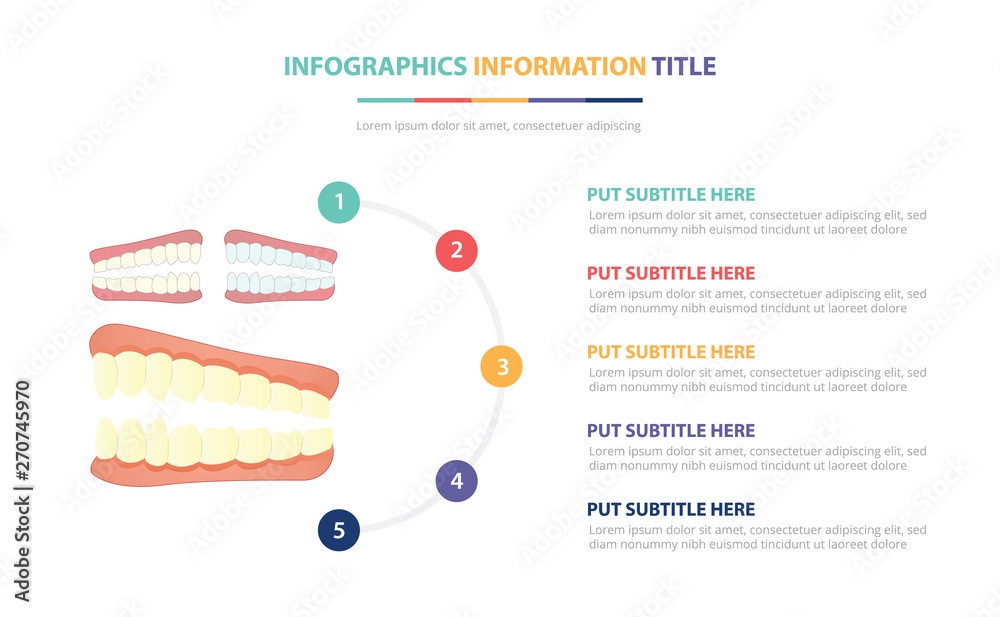 INFOGRAPHICS INFORMATION TITLE

Lorem ipsum dolor sit amet, consectetuer adipiscing

1

2

3

4

5

PUT SUBTITLE HERE
Lorem ipsum dolor sit amet, consectetuer adipiscing elit, sed diam nonummy nibh euismod tincidunt ut laoreet dolore

PUT SUBTITLE HERE
Lorem ipsum dolor sit amet, consectetuer adipiscing elit, sed diam nonummy nibh euismod tincidunt ut laoreet dolore

PUT SUBTITLE HERE
Lorem ipsum dolor sit amet, consectetuer adipiscing elit, sed diam nonummy nibh euismod tincidunt ut laoreet dolore

PUT SUBTITLE HERE
Lorem ipsum dolor sit amet, consectetuer adipiscing elit, sed diam nonummy nibh euismod tincidunt ut laoreet dolore

PUT SUBTITLE HERE
Lorem ipsum dolor sit amet, consectetuer adipiscing elit, sed diam nonummy nibh euismod tincidunt ut laoreet dolore

Adobe Stock | #270745970