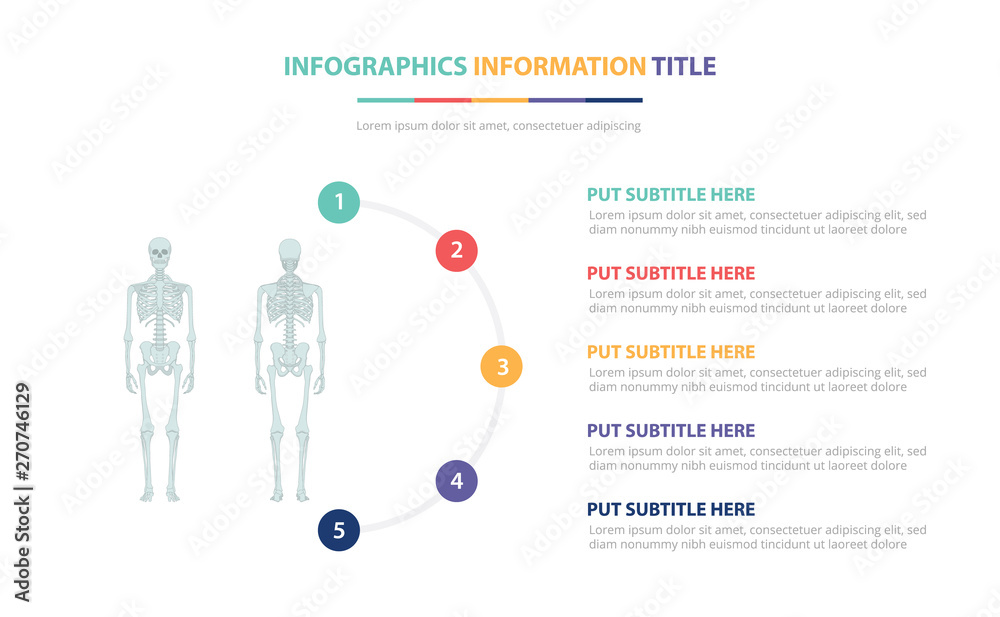 INFOGRAPHICS INFORMATION TITLE

Lorem ipsum dolor sit amet, consectetuer adipiscing

1

2

3

4

5

PUT SUBTITLE HERE
Lorem ipsum dolor sit amet, consectetuer adipiscing elit, sed diam nonummy nibh euismod tincidunt ut laoreet dolore

PUT SUBTITLE HERE
Lorem ipsum dolor sit amet, consectetuer adipiscing elit, sed diam nonummy nibh euismod tincidunt ut laoreet dolore

PUT SUBTITLE HERE
Lorem ipsum dolor sit amet, consectetuer adipiscing elit, sed diam nonummy nibh euismod tincidunt ut laoreet dolore

PUT SUBTITLE HERE
Lorem ipsum dolor sit amet, consectetuer adipiscing elit, sed diam nonummy nibh euismod tincidunt ut laoreet dolore

PUT SUBTITLE HERE
Lorem ipsum dolor sit amet, consectetuer adipiscing elit, sed diam nonummy nibh euismod tincidunt ut laoreet dolore

Adobe Stock | #270746129