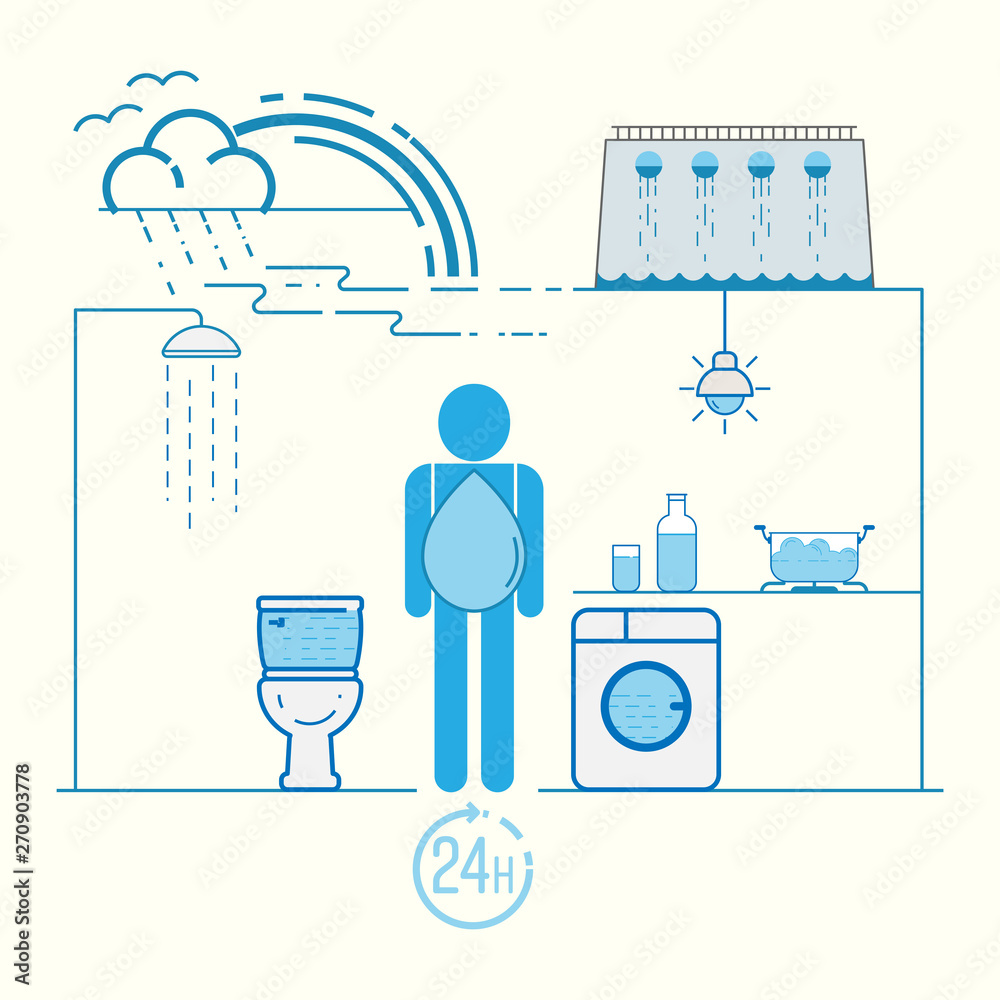 24H

Adobe Stock | #270903778