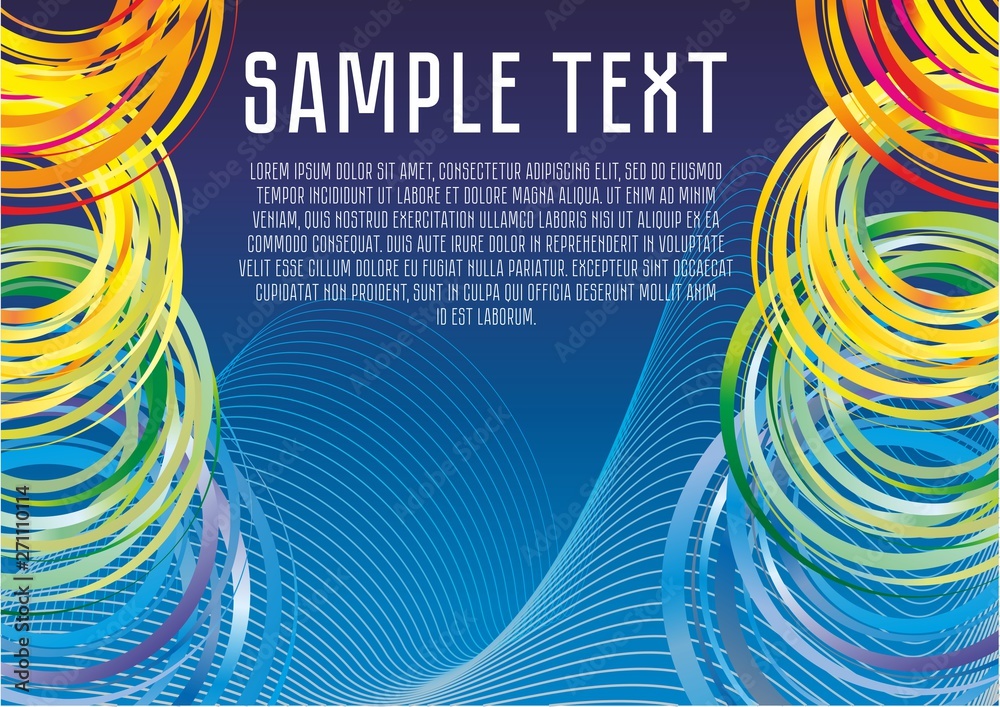 SAMPLE TEXT

LOREM IPSUM DOLOR SIT AMET, CONSECTETUR ADIPISCING ELIT, SED DO EIUSMOD TEMPOR INCIDIDUNT UT LABORE ET DOLORE MAGNA ALIQUA. UT ENIM AD MINIM VENIAM, QUIS NOSTRUD EXERCITATION ULLAMCO LABORIS NISI UT ALIQUIP EX EA COMMODO CONSEQUAT. DUIS AUTE IRURE DOLOR IN REPREHENDERIT IN VOLUPTATE VELIT ESSE CILLUM DOLORE EU FUGIAT NULLA PARIATUR. EXCEPTEUR SINT OCCAECAT CUPIDATAT NON PROIDENT, SUNT IN CULPA QUI OFFICIA DESERUNT MOLLIT ANIM ID EST LABORUM.

Adobe Stock | #271110114