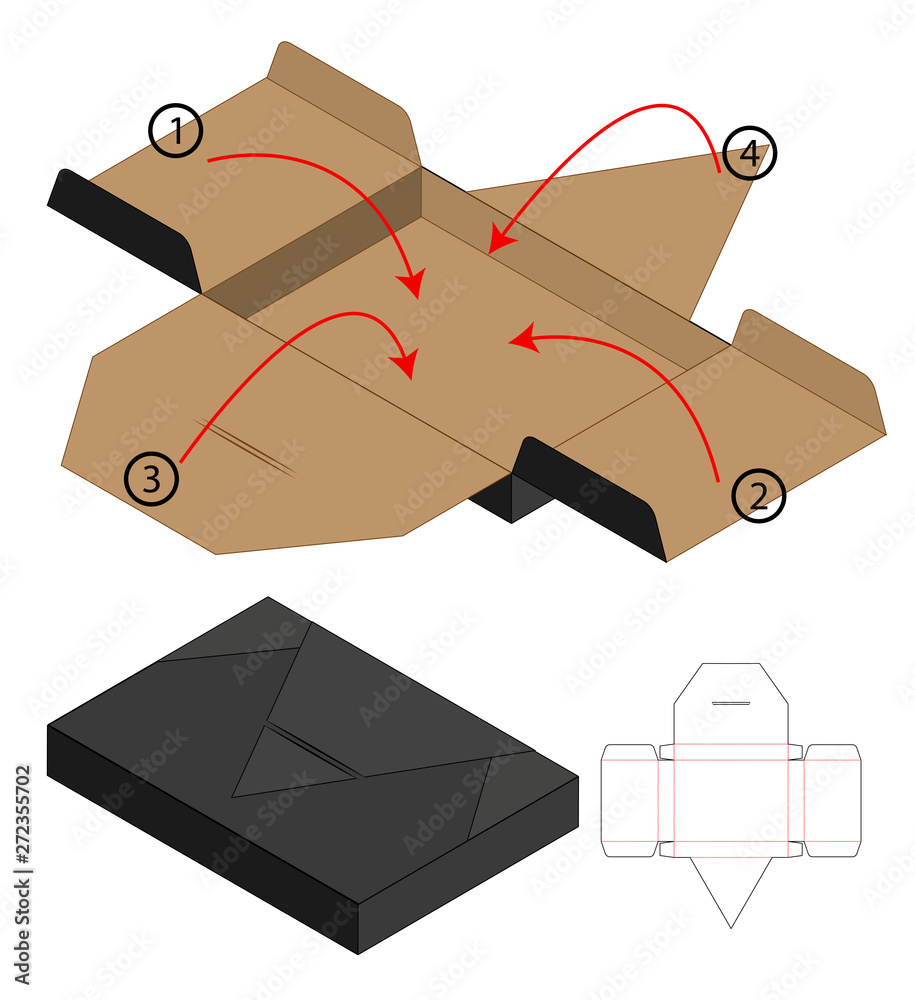 1
4
3
2
Adobe Stock
Adobe Stock | #272355702