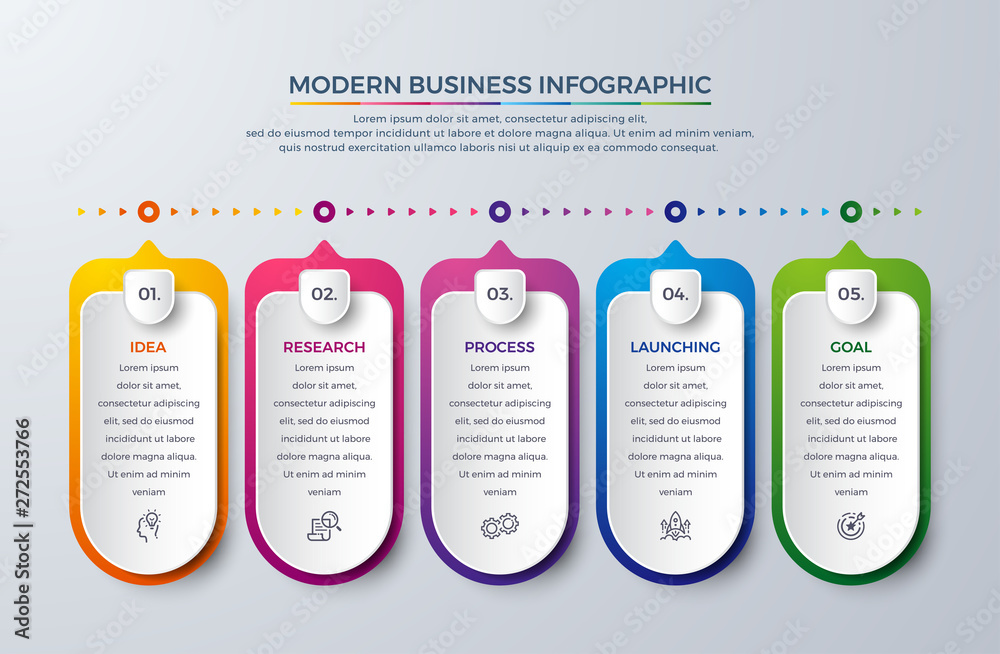 MODERN BUSINESS INFOGRAPHIC

Lorem ipsum dolor sit amet, consectetur adipiscing elit, sed do eiusmod tempor incididunt ut labore et dolore magna aliqua. Ut enim ad minim veniam, quis nostrud exercitation ullamco laboris nisi ut aliquip ex ea commodo consequat.

01.

IDEA

Lorem ipsum dolor sit amet, consectetur adipiscing elit, sed do eiusmod incididunt ut labore dolore magna aliqua. Ut enim ad minim veniam

02.

RESEARCH

Lorem ipsum dolor sit amet, consectetur adipiscing elit, sed do eiusmod incididunt ut labore dolore magna aliqua. Ut enim ad minim veniam

03.

PROCESS

Lorem ipsum dolor sit amet, consectetur adipiscing elit, sed do eiusmod incididunt ut labore dolore magna aliqua. Ut enim ad minim veniam

04.

LAUNCHING

Lorem ipsum dolor sit amet, consectetur adipiscing elit, sed do eiusmod incididunt ut labore dolore magna aliqua. Ut enim ad minim veniam

05.

GOAL

Lorem ipsum dolor sit amet, consectetur adipiscing elit, sed do eiusmod incididunt ut labore dolore magna aliqua. Ut enim ad minim veniam

Adobe Stock | #272553766