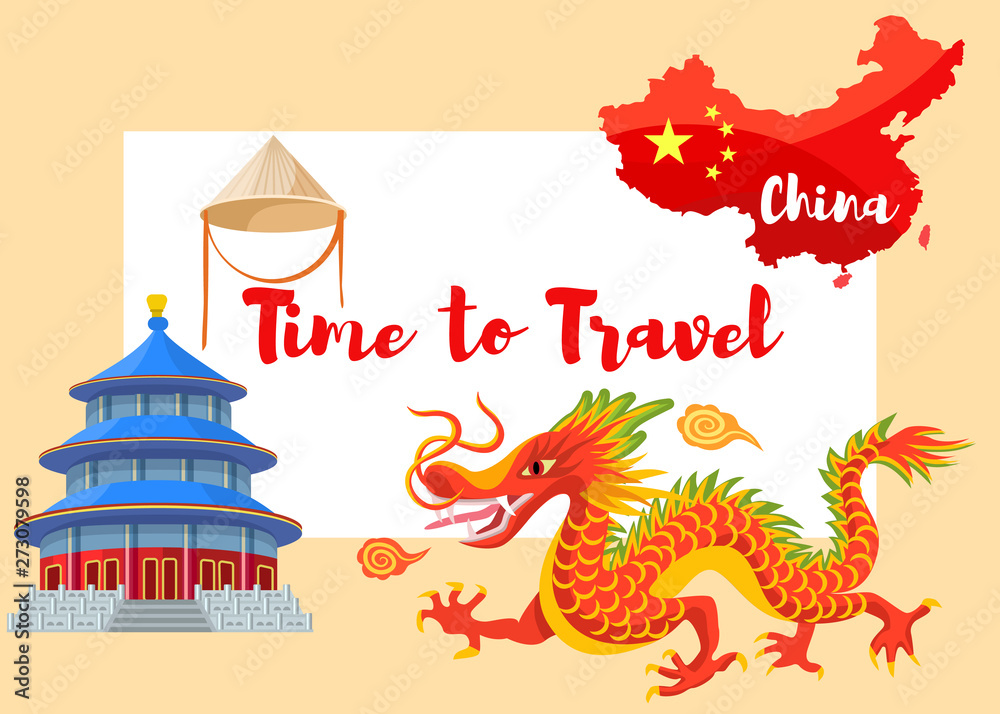 China

Time to Travel

273079598