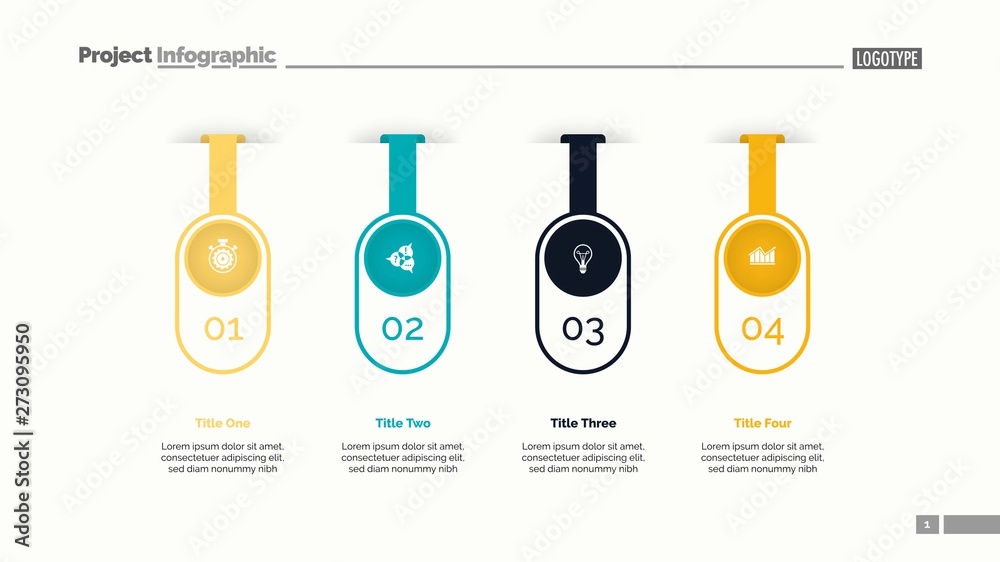 Project Infographic

LOGOTYPE

01

02

03

04

Title One

Lorem ipsum dolor sit amet, consectetuer adipiscing elit, sed diam nonummy nibh

Title Two

Lorem ipsum dolor sit amet, consectetuer adipiscing elit, sed diam nonummy nibh

Title Three

Lorem ipsum dolor sit amet, consectetuer adipiscing elit, sed diam nonummy nibh

Title Four

Lorem ipsum dolor sit amet, consectetuer adipiscing elit, sed diam nonummy nibh

1

Adobe Stock | #273095950