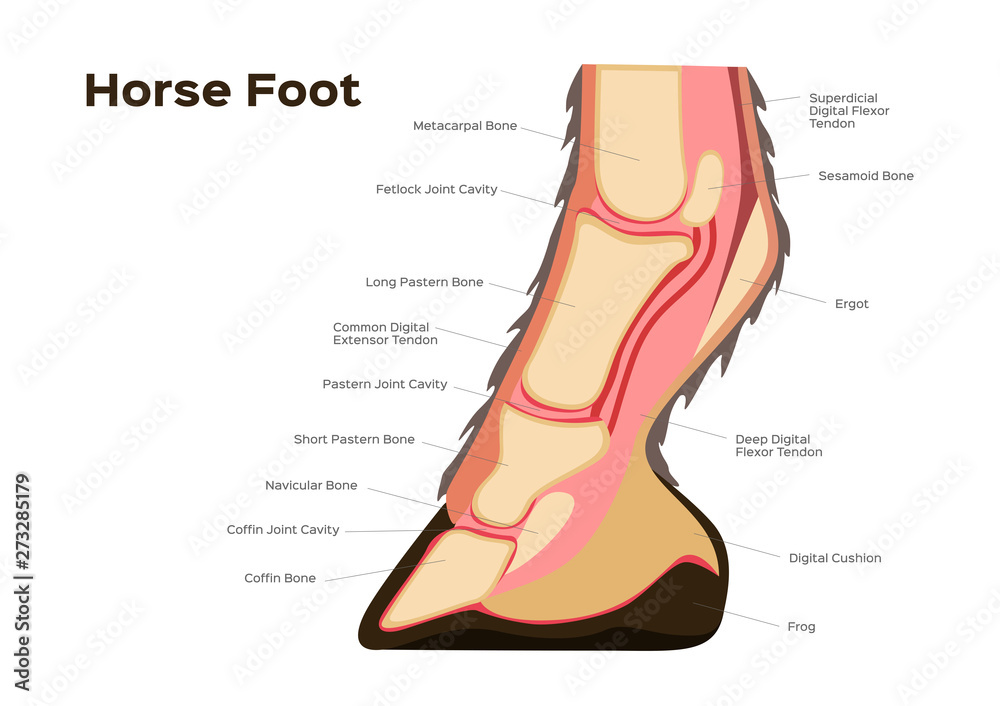 Horse Foot

Metacarpal Bone

Fetlock Joint Cavity

Long Pastern Bone

Common Digital Extensor Tendon

Pastern Joint Cavity

Short Pastern Bone

Navicular Bone

Coffin Joint Cavity

Coffin Bone

Superdicial Digital Flexor Tendon

Sesamoid Bone

Ergot

Deep Digital Flexor Tendon

Digital Cushion

Frog

Adobe Stock | #273285179