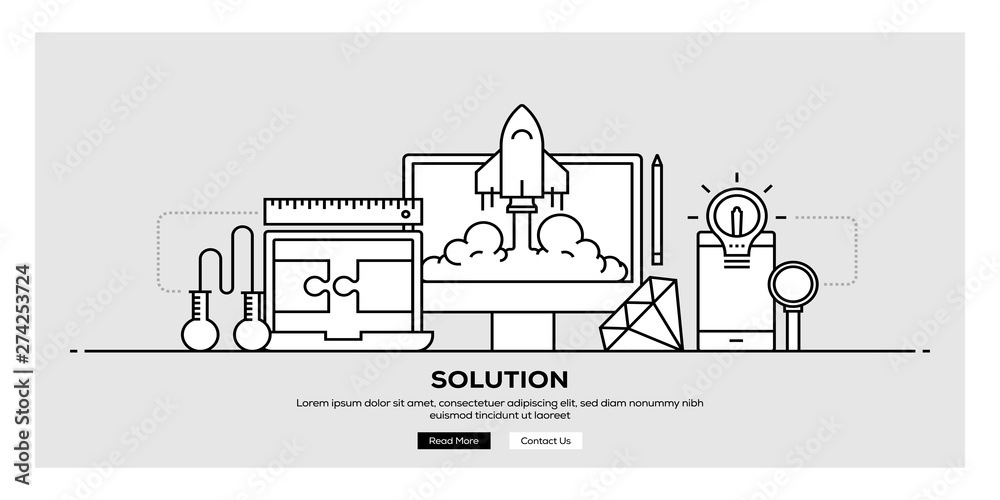 SOLUTION

Lorem ipsum dolor sit amet, consectetuer adipiscing elit, sed diam nonummy nibh euismod tincidunt ut laoreet

Read More

Contact Us

Adobe Stock | #274253724