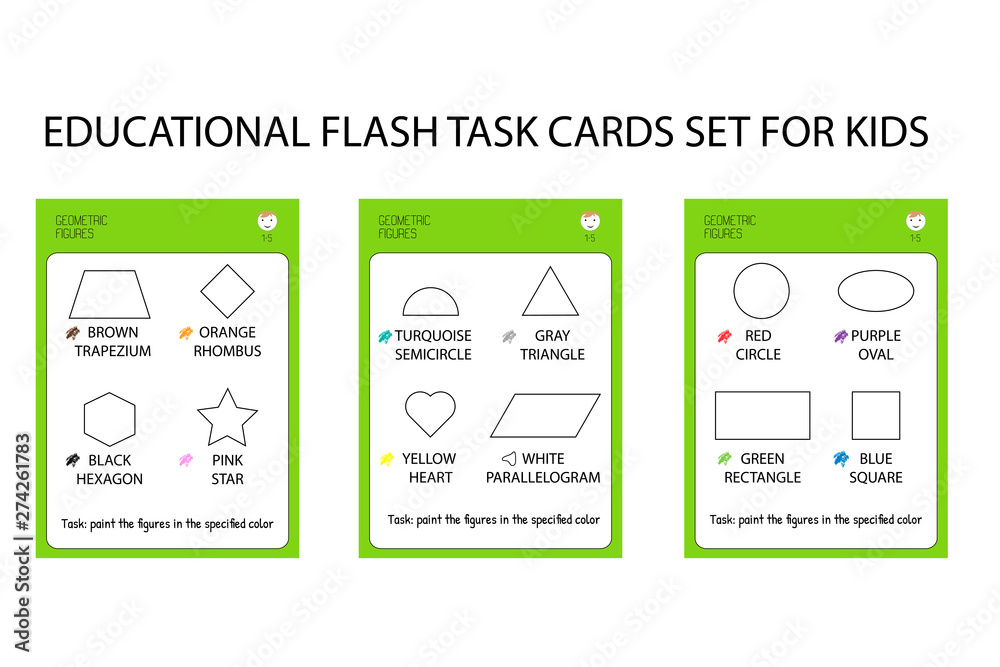 EDUCATIONAL FLASH TASK CARDS SET FOR KIDS

GEOMETRIC FIGURES
1-5

BROWN TRAPEZIUM
ORANGE RHOMBUS
BLACK HEXAGON
PINK STAR

Task: paint the figures in the specified color

GEOMETRIC FIGURES
1-5

TURQUOISE SEMICIRCLE
GRAY TRIANGLE
YELLOW HEART
WHITE PARALLELOGRAM

Task: paint the figures in the specified color

GEOMETRIC FIGURES
1-5

RED CIRCLE
PURPLE OVAL
GREEN RECTANGLE
BLUE SQUARE

Task: paint the figures in the specified color

Adobe Stock | #274261783