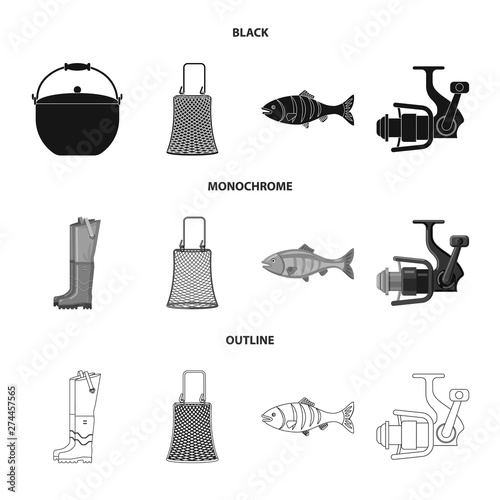 BLACK

MONOCHROME

OUTLINE

Adobe Stock | #274457565