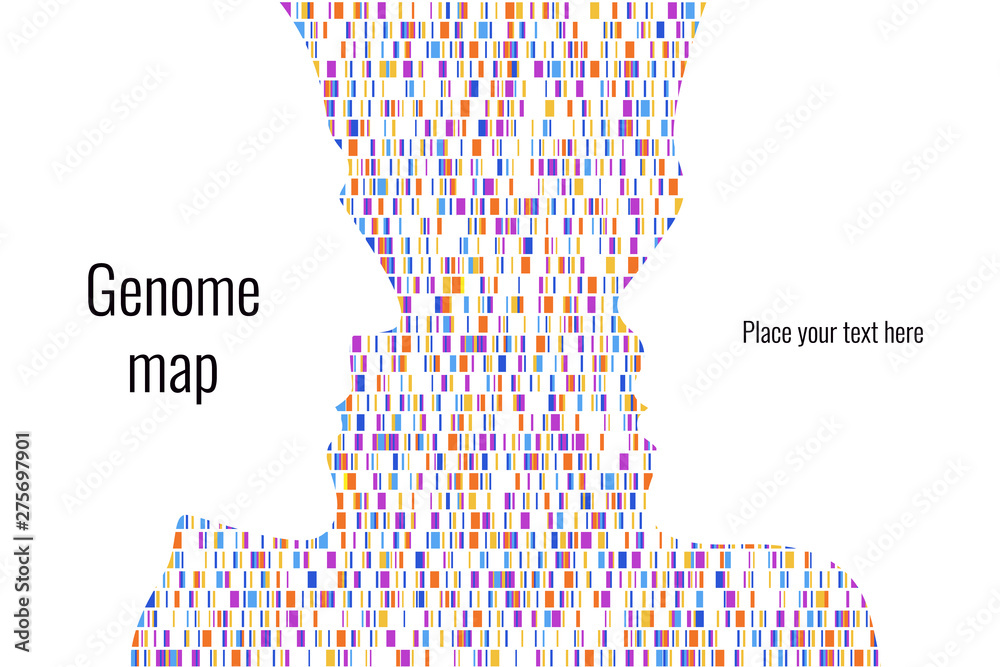 Genome map

Place your text here

Adobe Stock | #275697901