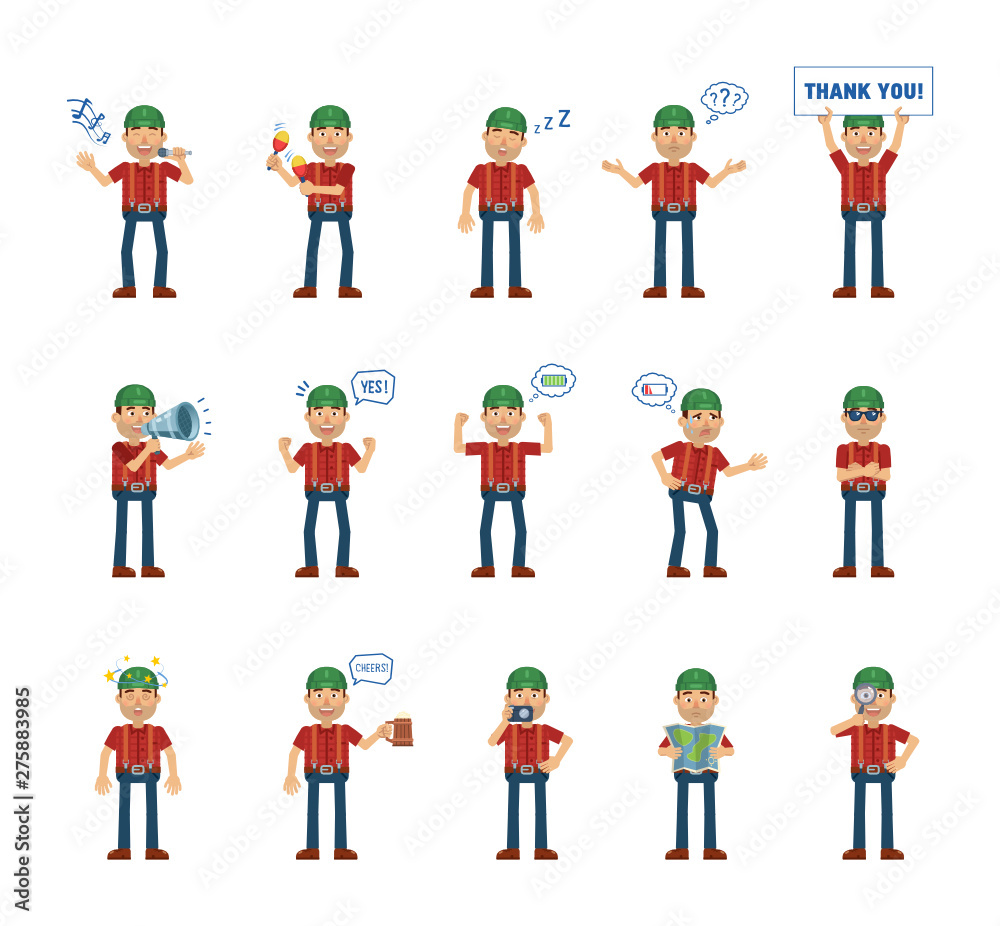 z z Z
???
THANK YOU!
YES!
CHEERS!
Adobe Stock | #275883985