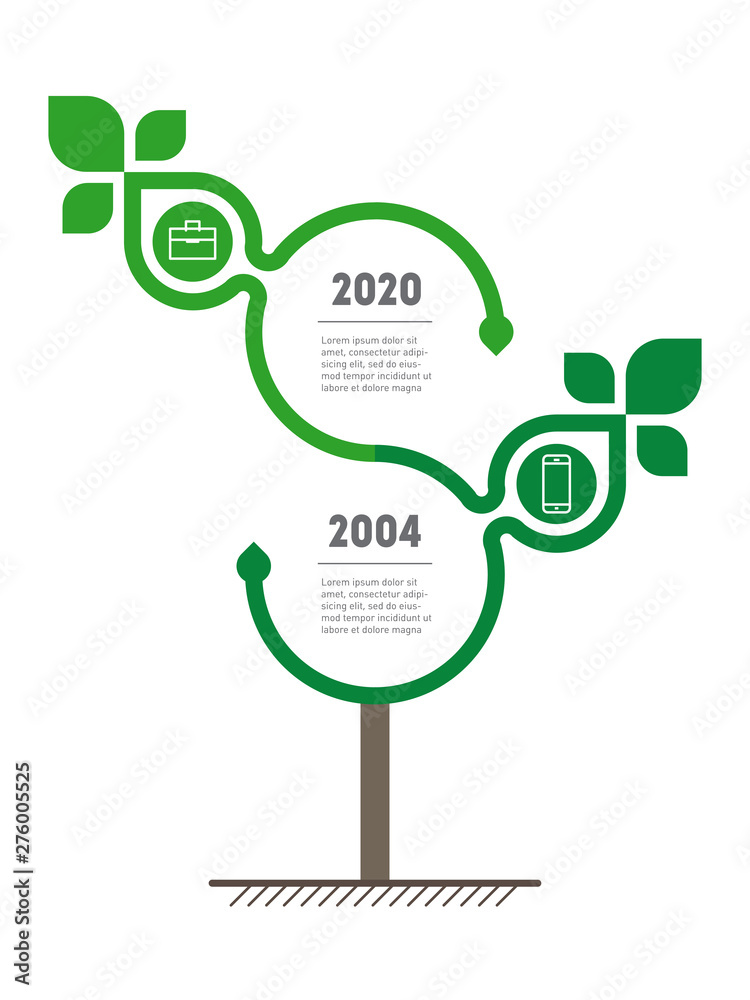 2020

Lorem ipsum dolor sit amet, consectetur adipisicing elit, sed do eiusmod tempor incididunt ut labore et dolore magna

2004

Lorem ipsum dolor sit amet, consectetur adipisicing elit, sed do eiusmod tempor incididunt ut labore et dolore magna

Adobe Stock | #276005525