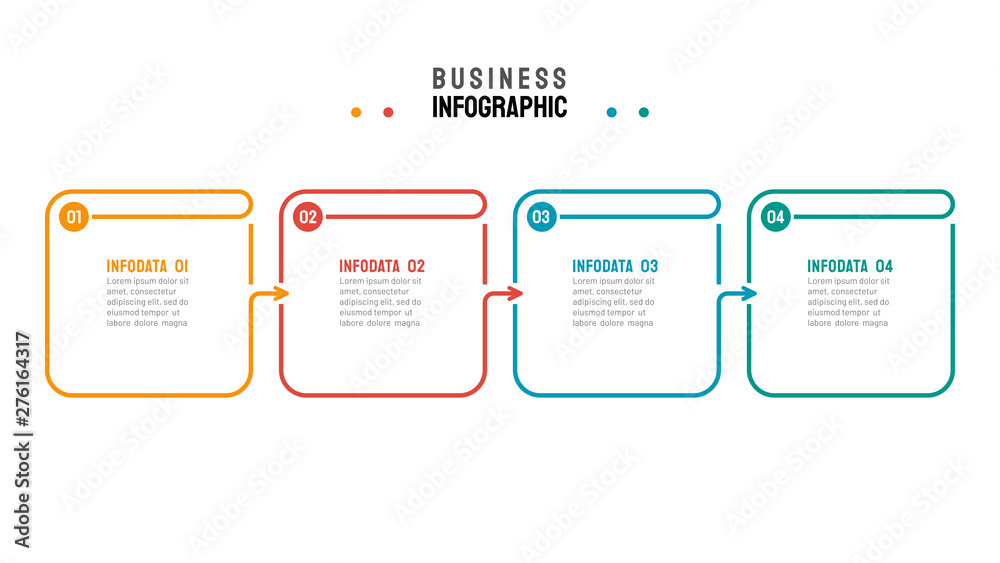 BUSINESS
INFOGRAPHIC

01
INFODATA 01
Lorem ipsum dolor sit amet, consectetur adipiscing elit, sed do eiusmod tempor ut labore dolore magna

02
INFODATA 02
Lorem ipsum dolor sit amet, consectetur adipiscing elit, sed do eiusmod tempor ut labore dolore magna

03
INFODATA 03
Lorem ipsum dolor sit amet, consectetur adipiscing elit, sed do eiusmod tempor ut labore dolore magna

04
INFODATA 04
Lorem ipsum dolor sit amet, consectetur adipiscing elit, sed do eiusmod tempor ut labore dolore magna

Adobe Stock | #276164317