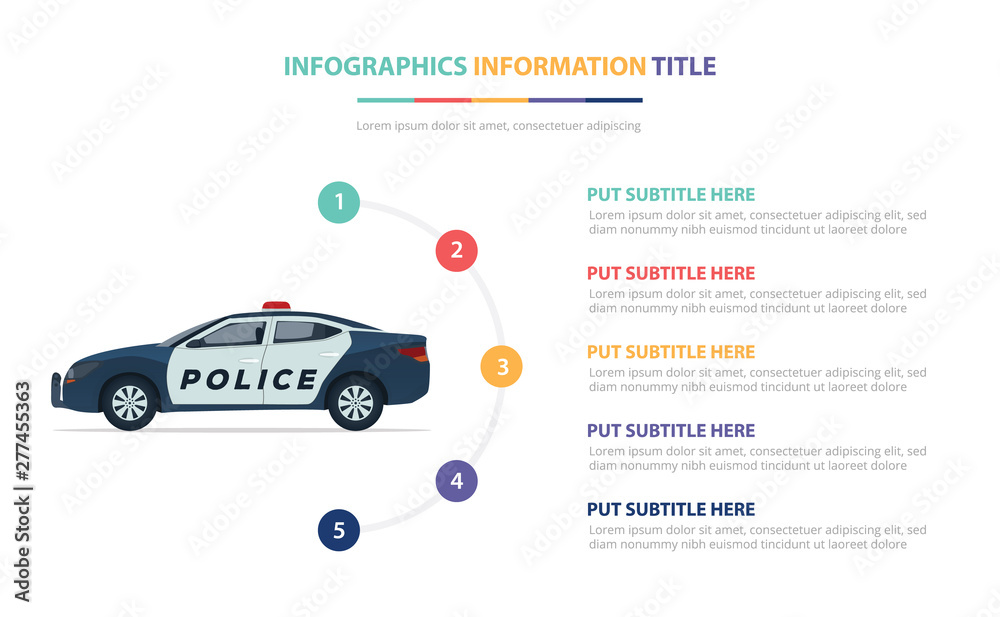 INFOGRAPHICS INFORMATION TITLE

Lorem ipsum dolor sit amet, consectetuer adipiscing

1

2

3

4

5

POLICE

PUT SUBTITLE HERE
Lorem ipsum dolor sit amet, consectetuer adipiscing elit, sed diam nonummy nibh euismod tincidunt ut laoreet dolore

PUT SUBTITLE HERE
Lorem ipsum dolor sit amet, consectetuer adipiscing elit, sed diam nonummy nibh euismod tincidunt ut laoreet dolore

PUT SUBTITLE HERE
Lorem ipsum dolor sit amet, consectetuer adipiscing elit, sed diam nonummy nibh euismod tincidunt ut laoreet dolore

PUT SUBTITLE HERE
Lorem ipsum dolor sit amet, consectetuer adipiscing elit, sed diam nonummy nibh euismod tincidunt ut laoreet dolore

PUT SUBTITLE HERE
Lorem ipsum dolor sit amet, consectetuer adipiscing elit, sed diam nonummy nibh euismod tincidunt ut laoreet dolore

Adobe Stock | #277455363