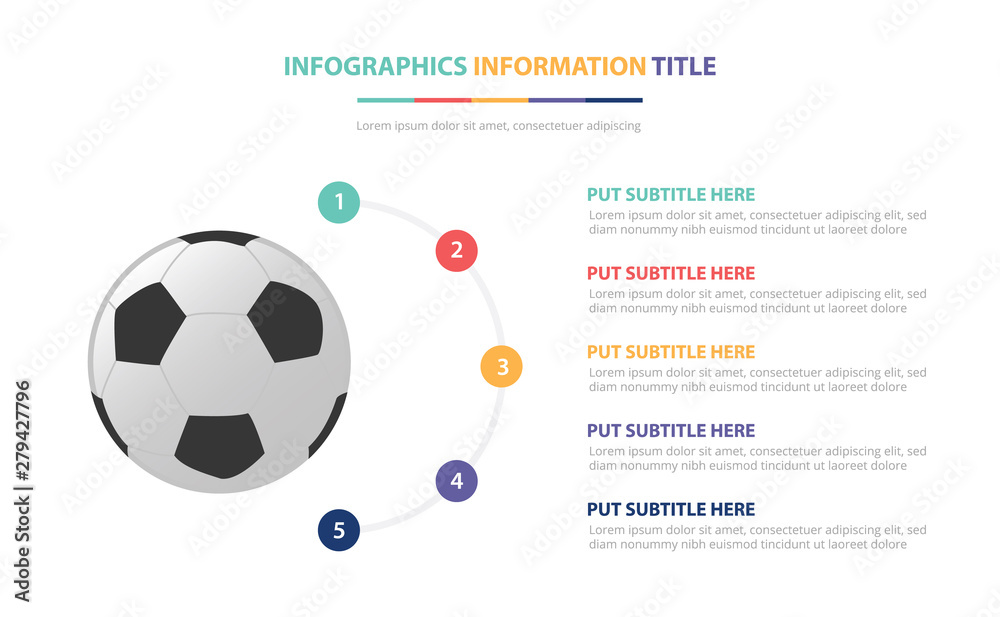 INFOGRAPHICS INFORMATION TITLE

Lorem ipsum dolor sit amet, consectetuer adipiscing

1

2

3

4

5

PUT SUBTITLE HERE
Lorem ipsum dolor sit amet, consectetuer adipiscing elit, sed diam nonummy nibh euismod tincidunt ut laoreet dolore

PUT SUBTITLE HERE
Lorem ipsum dolor sit amet, consectetuer adipiscing elit, sed diam nonummy nibh euismod tincidunt ut laoreet dolore

PUT SUBTITLE HERE
Lorem ipsum dolor sit amet, consectetuer adipiscing elit, sed diam nonummy nibh euismod tincidunt ut laoreet dolore

PUT SUBTITLE HERE
Lorem ipsum dolor sit amet, consectetuer adipiscing elit, sed diam nonummy nibh euismod tincidunt ut laoreet dolore

PUT SUBTITLE HERE
Lorem ipsum dolor sit amet, consectetuer adipiscing elit, sed diam nonummy nibh euismod tincidunt ut laoreet dolore

Adobe Stock | #279427796