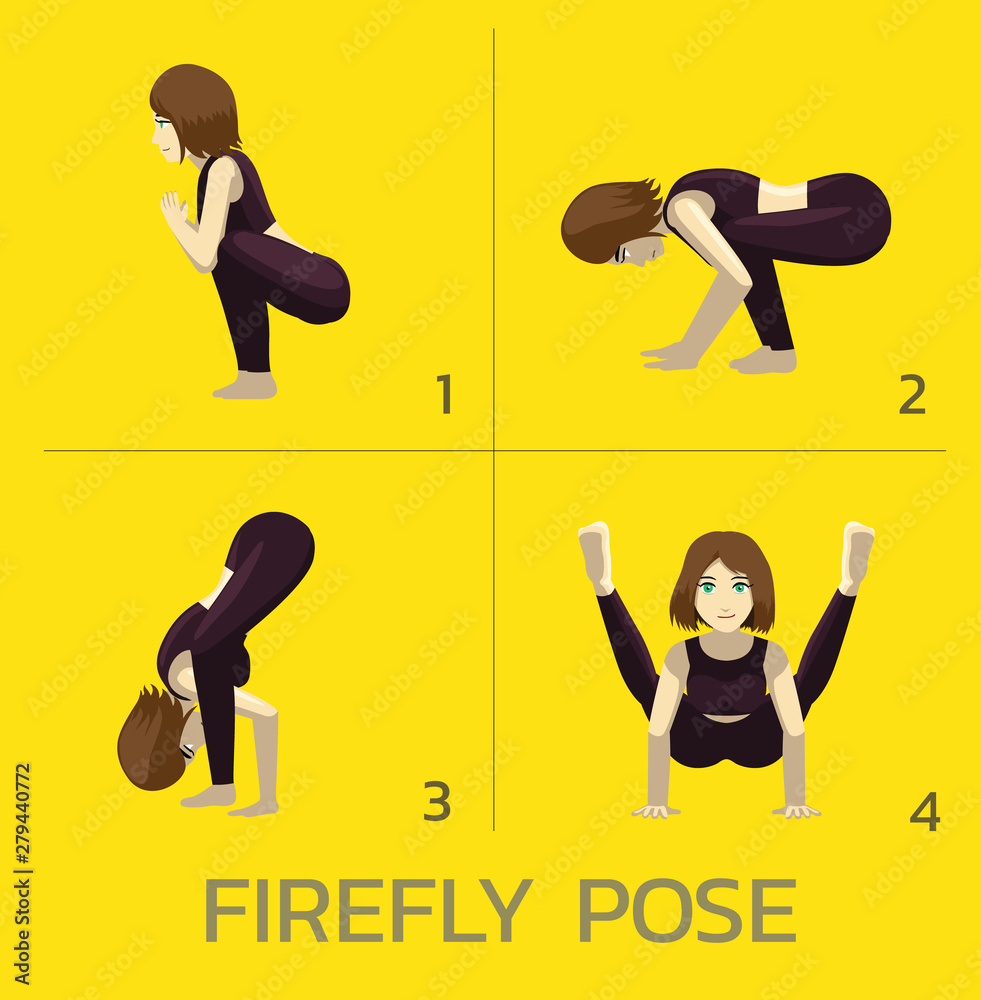 1

2

3

4

FIREFLY POSE

Adobe Stock | #279440772